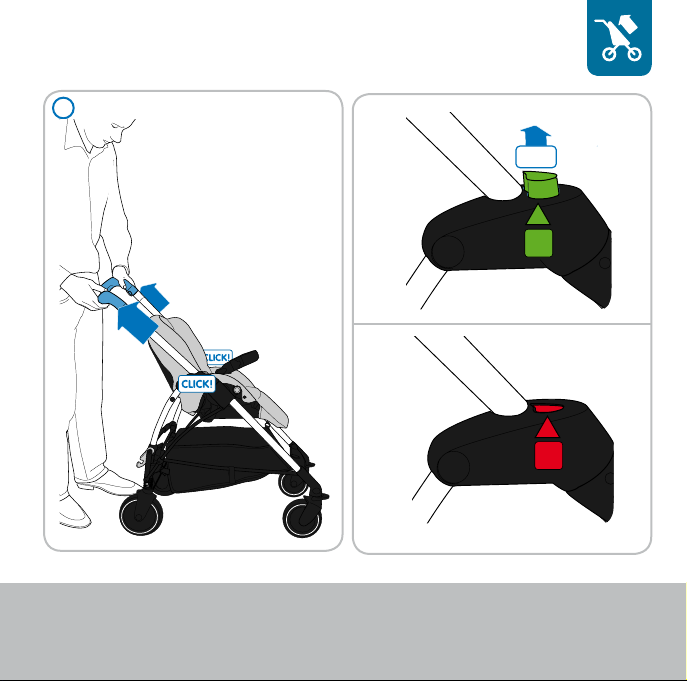 CLICK!

CLICK!