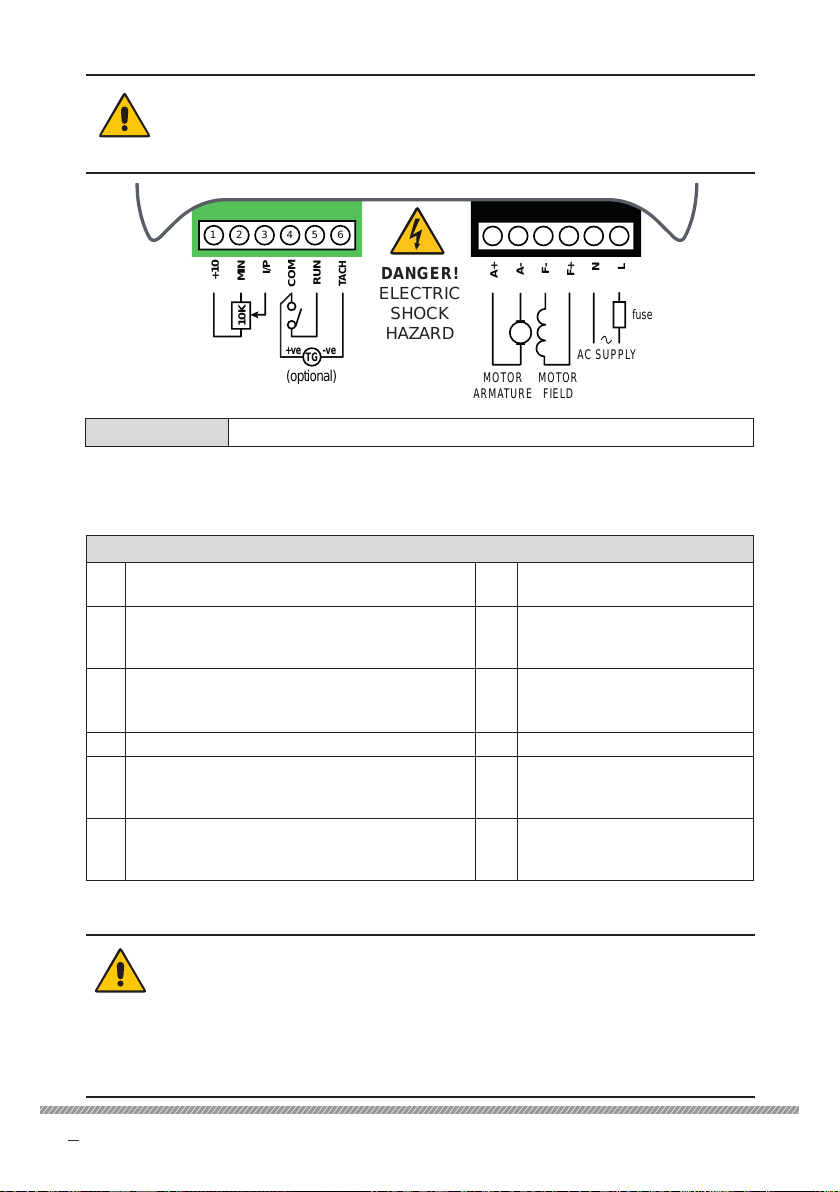 1 2 3 4 5 6

+10 MIN I/P COM RUN TACH

10K

+ve TG -ve

(optional)

DANGER!
ELECTRIC
SHOCK
HAZARD

A+ A- F- F+ N L

fuse

AC SUPPLY

MOTOR ARMATURE

MOTOR FIELD