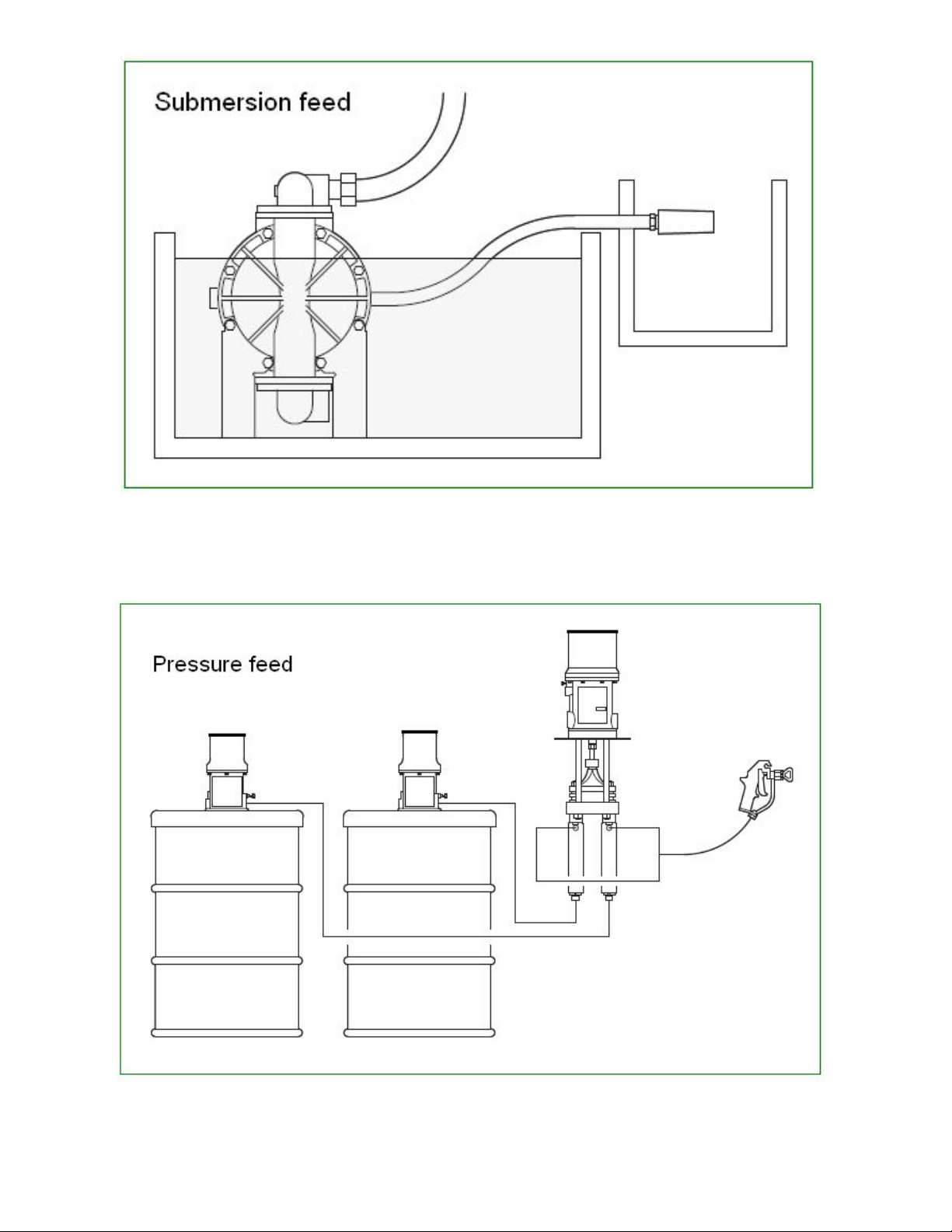 Submersion feed

Pressure feed