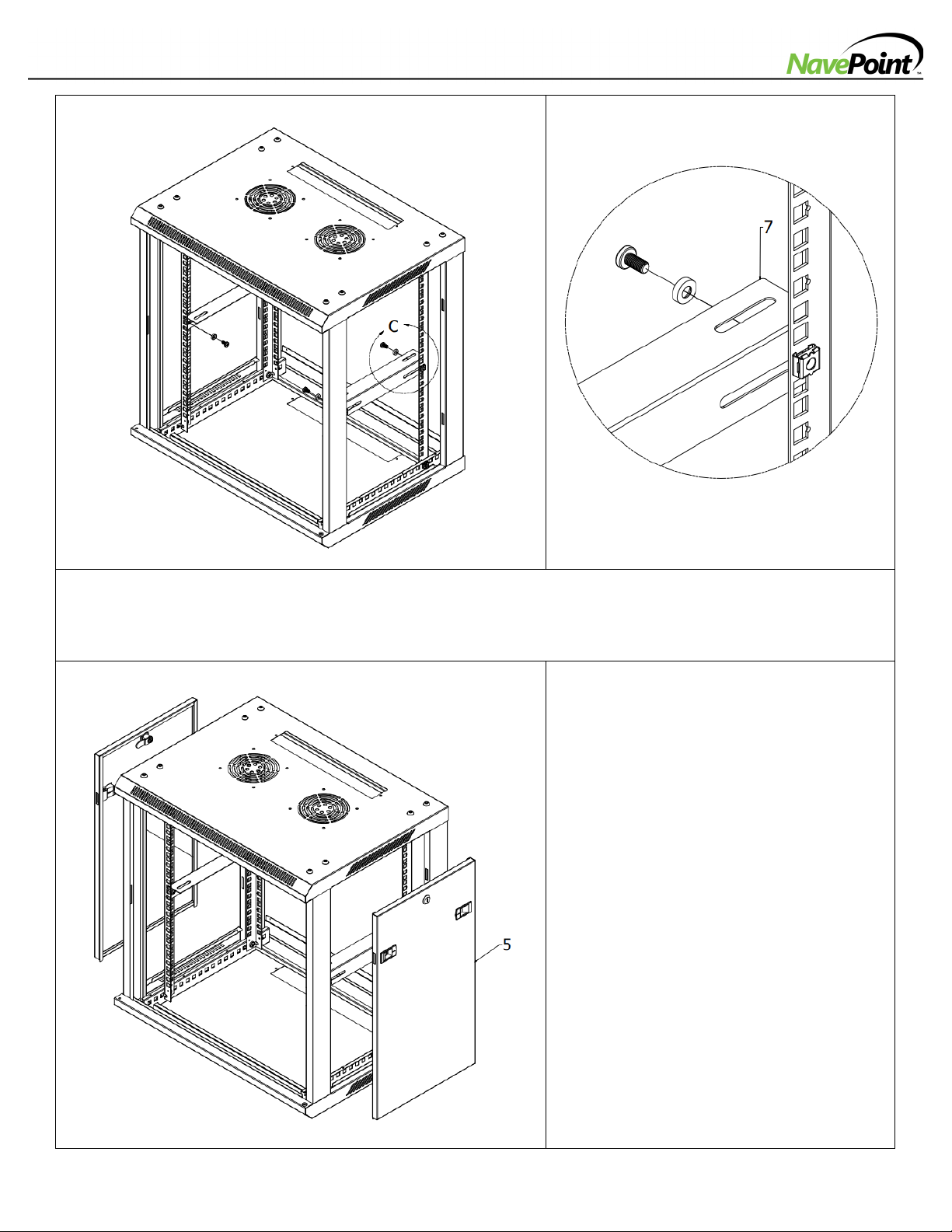 NavePoint™

C

7

5