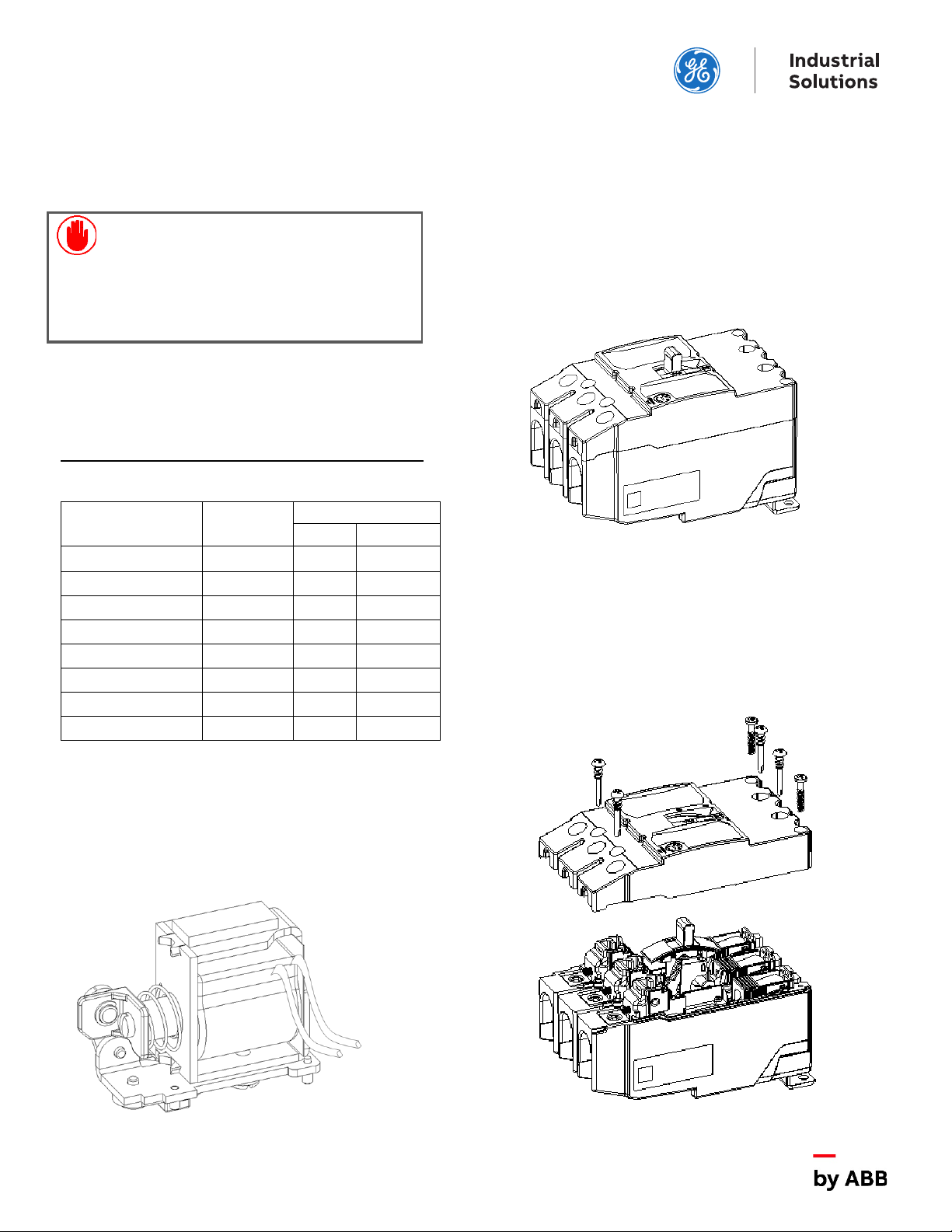 Industrial Solutions

by ABB