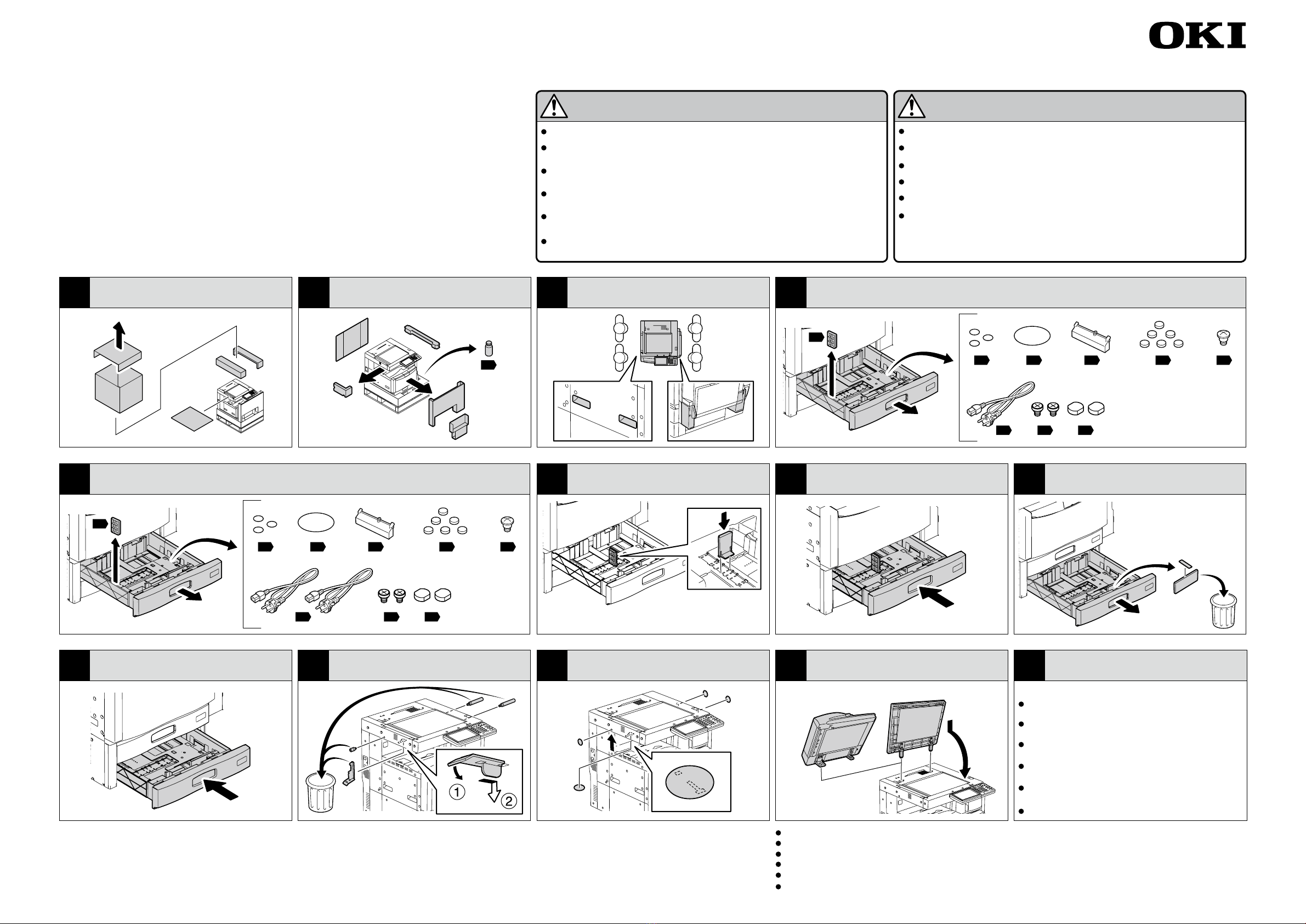 OKI

①
②