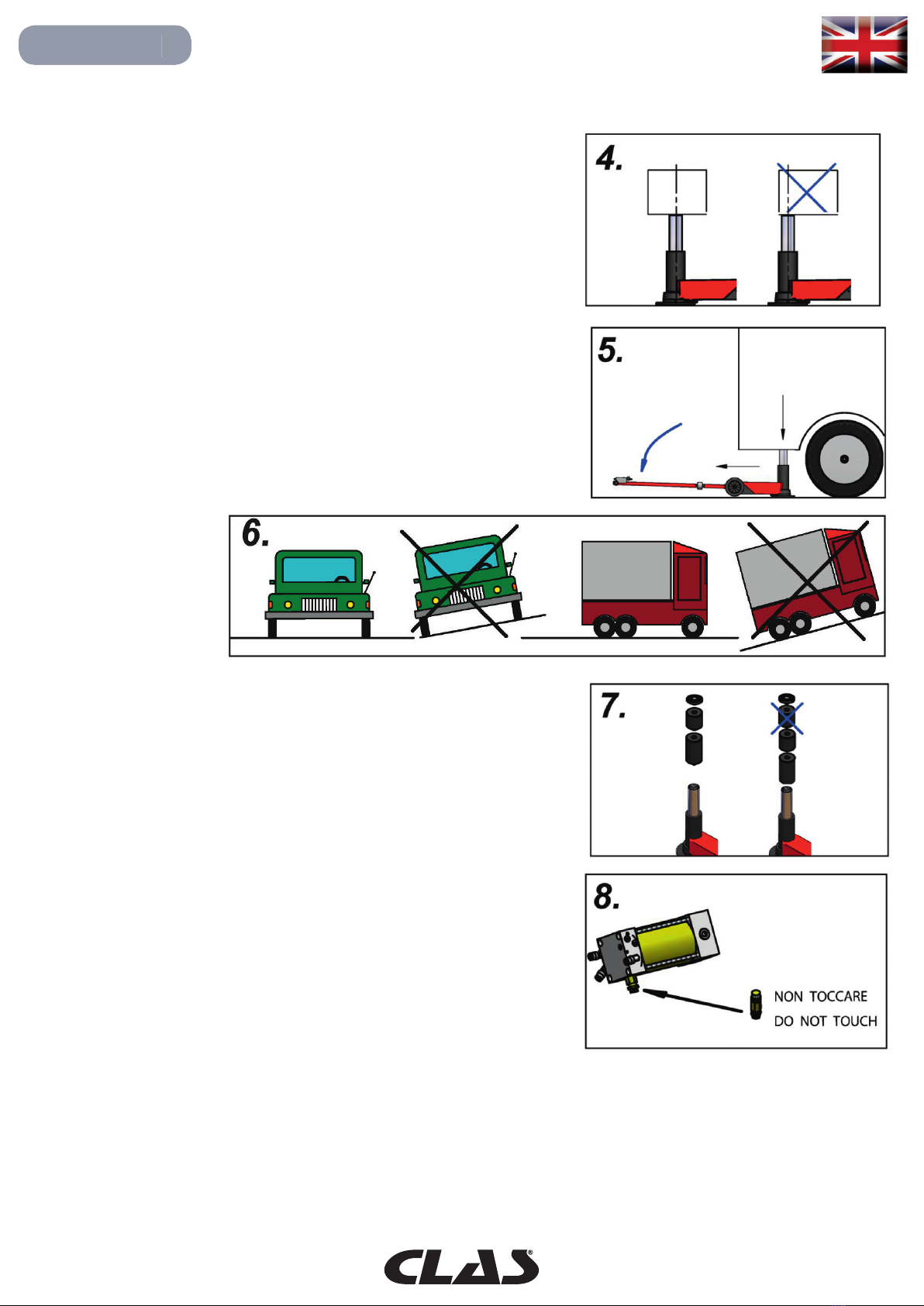 4.

5.

6.

7.

8.

NON TOCCARE
DO NOT TOUCH

CLAS®