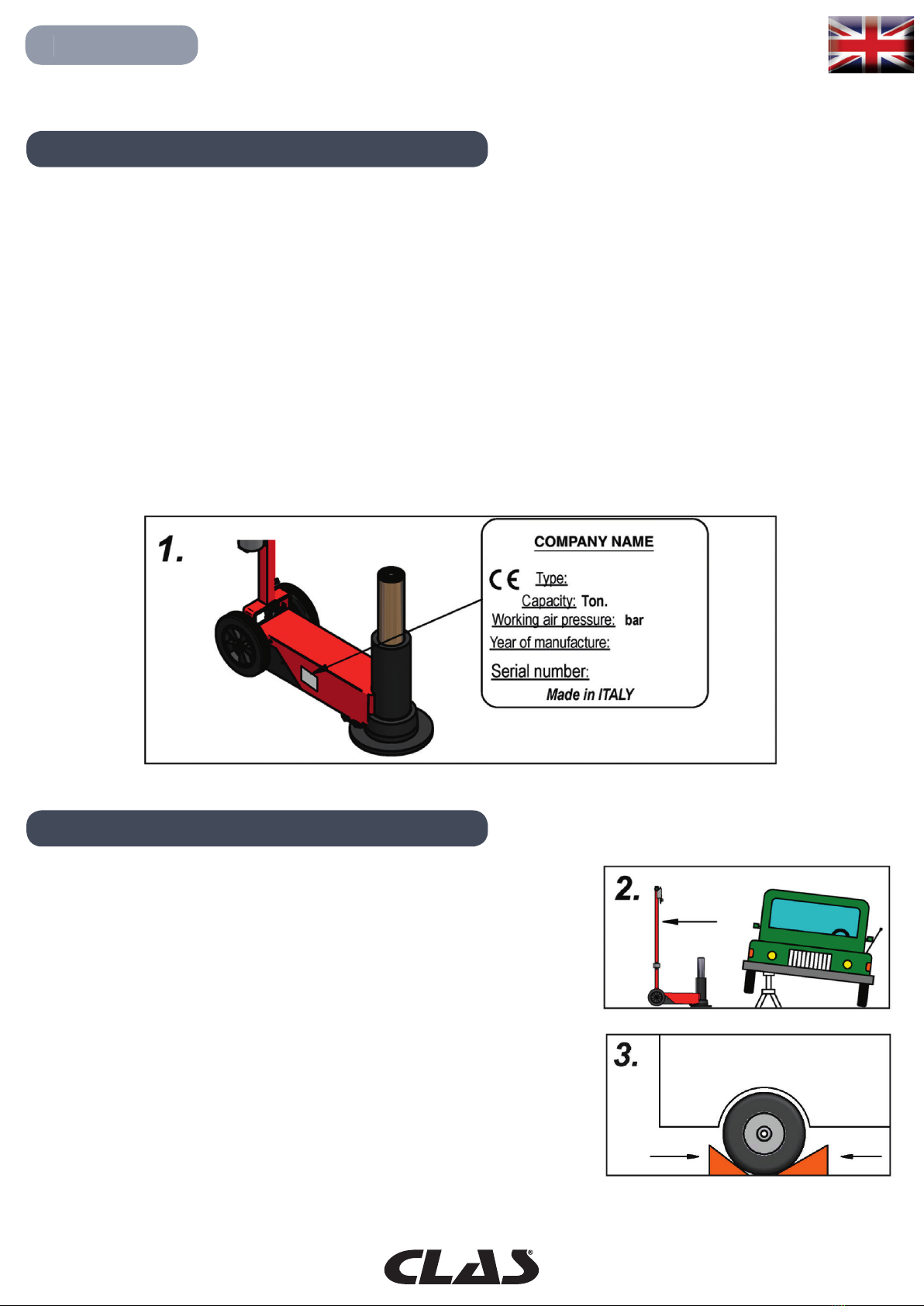 1.

COMPANY NAME

CE Type:

Capacity: Ton.

Working air pressure: bar

Year of manufacture:

Serial number:

Made in ITALY

2.

3.

CLAS®