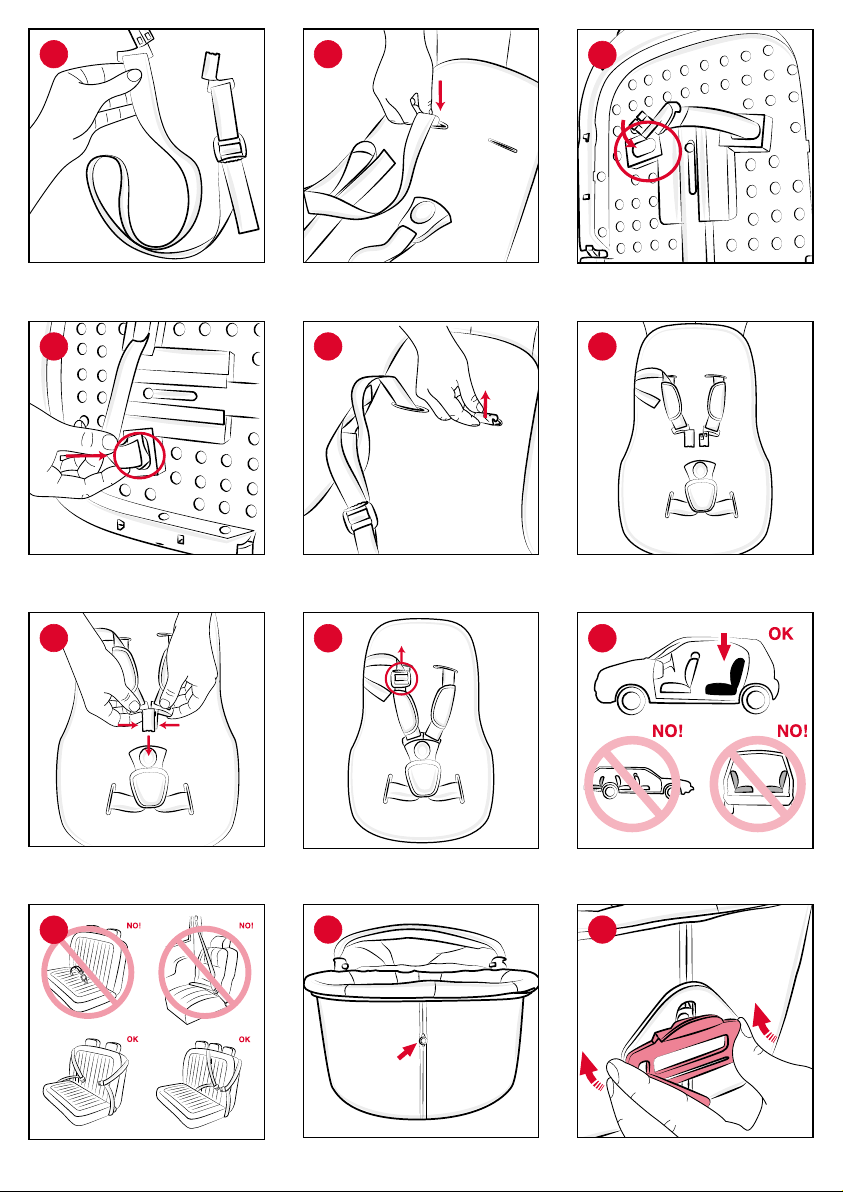 OK

NO!

NO!

NO!

NO!

OK

OK