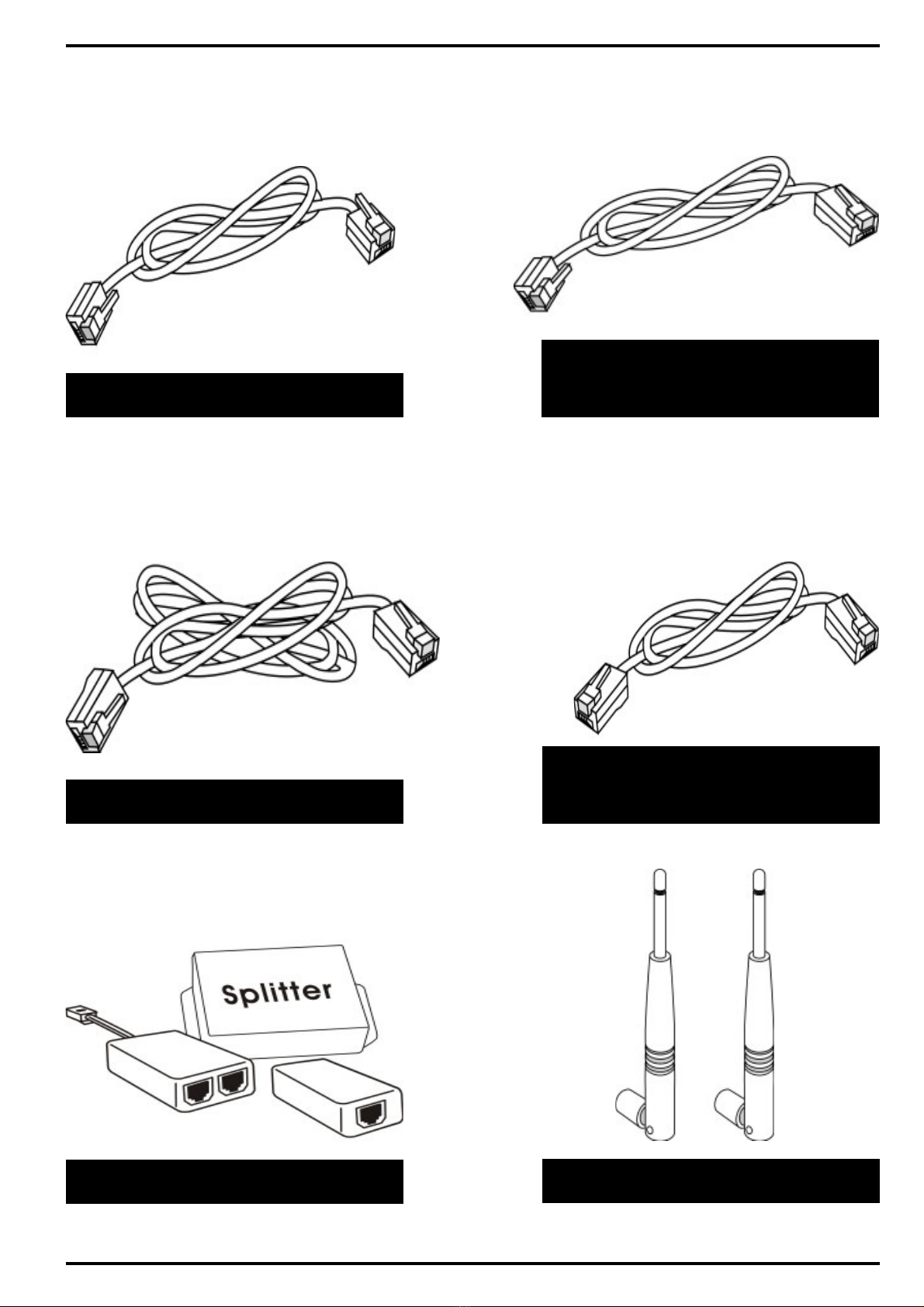 Splitter