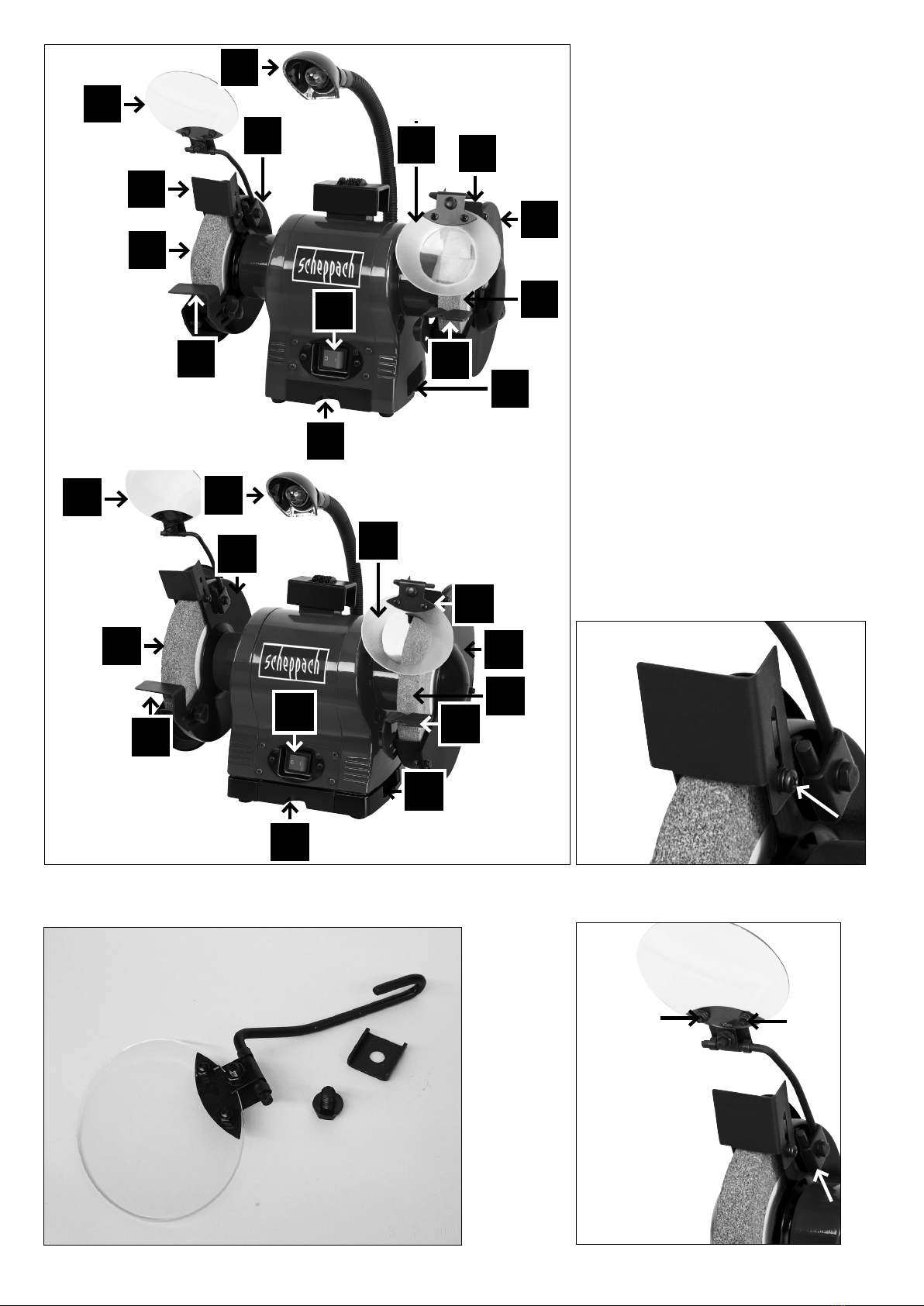 scheppach

scheppach