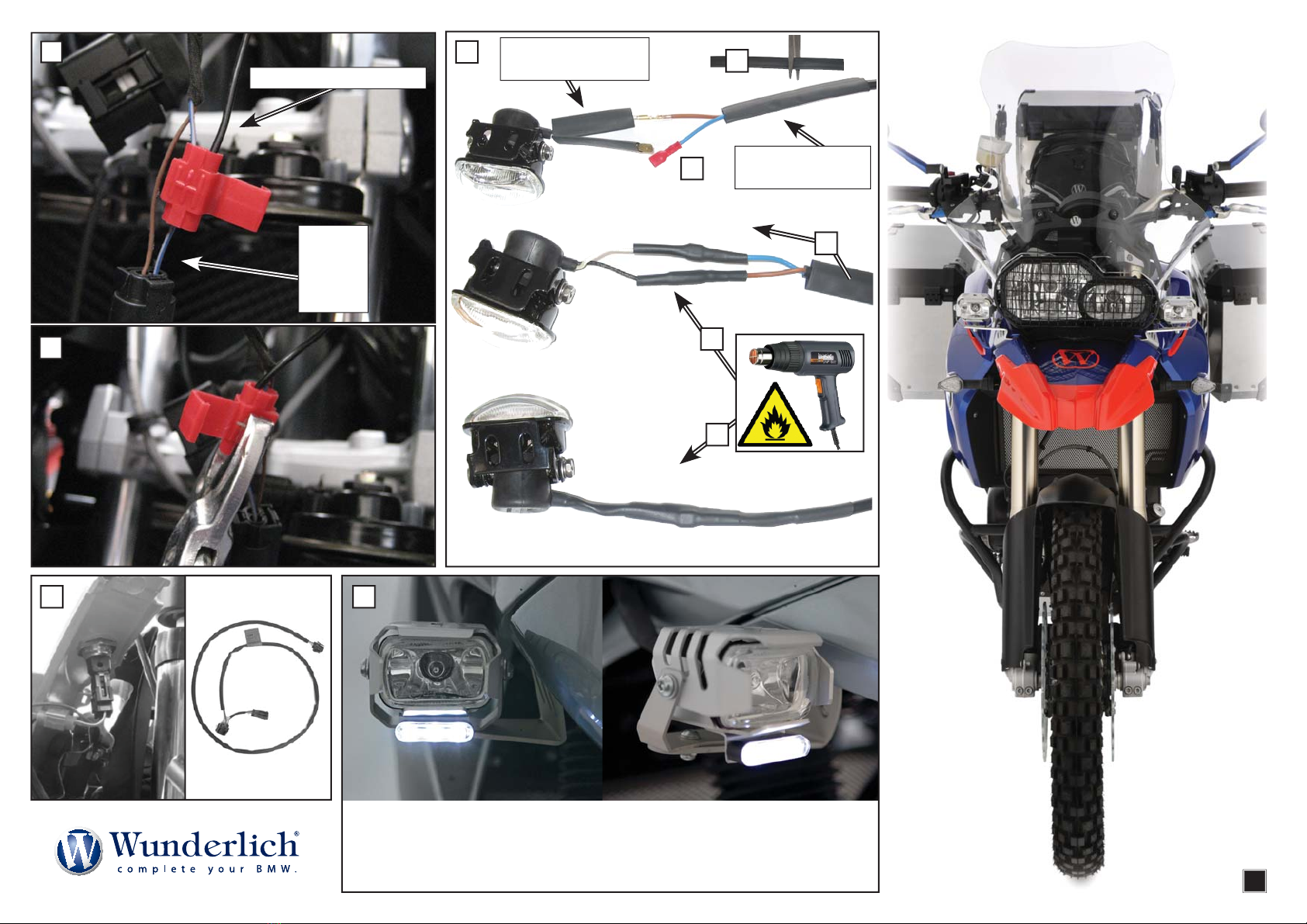 Wunderlich®
complete your BMW.