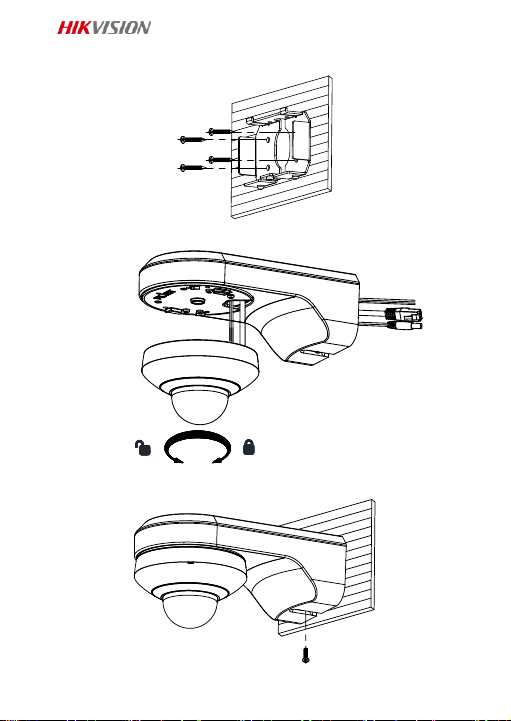 HIKVISION