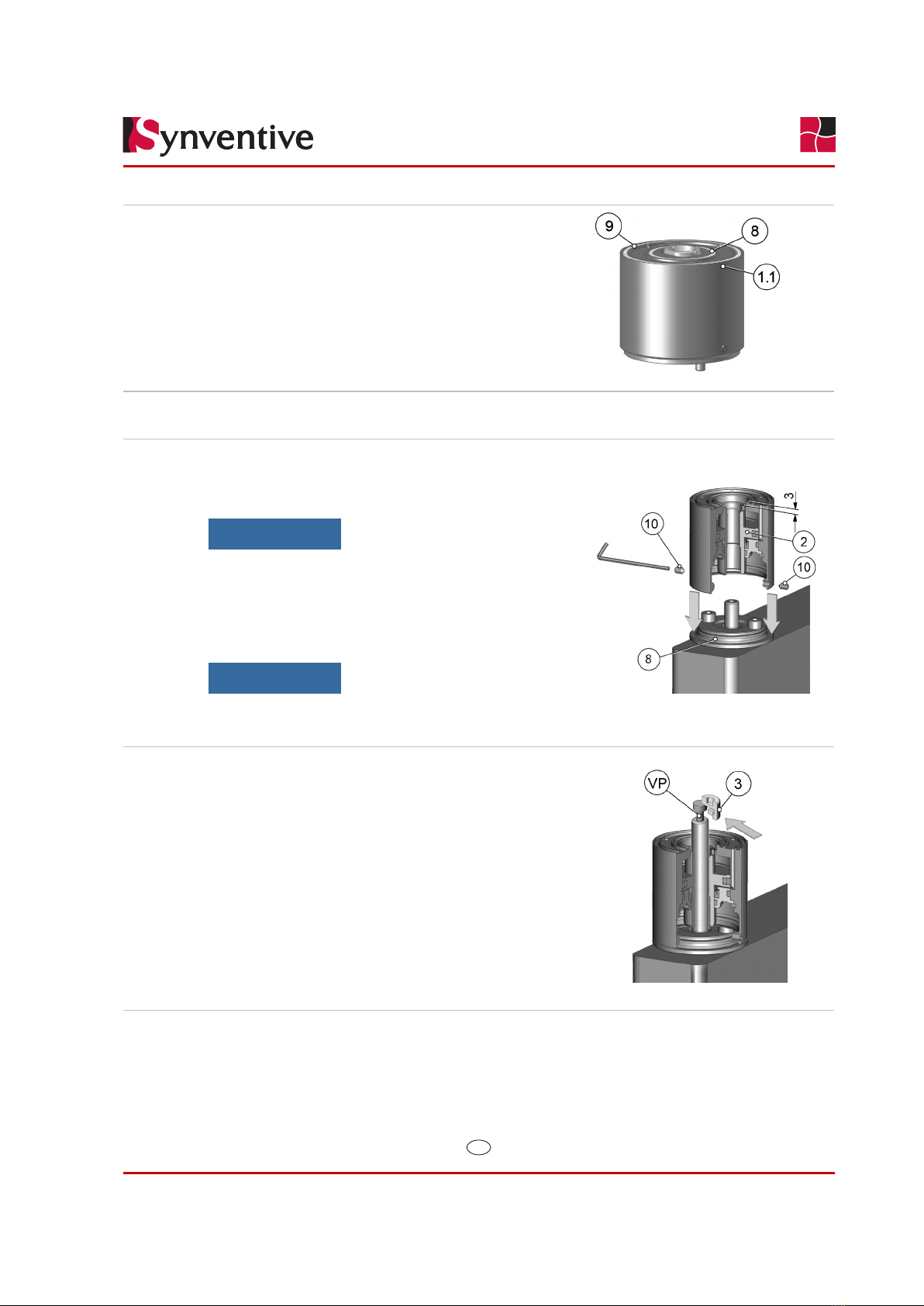 Synventive

9
8
1.1

3
10
2
10
8

VP
3