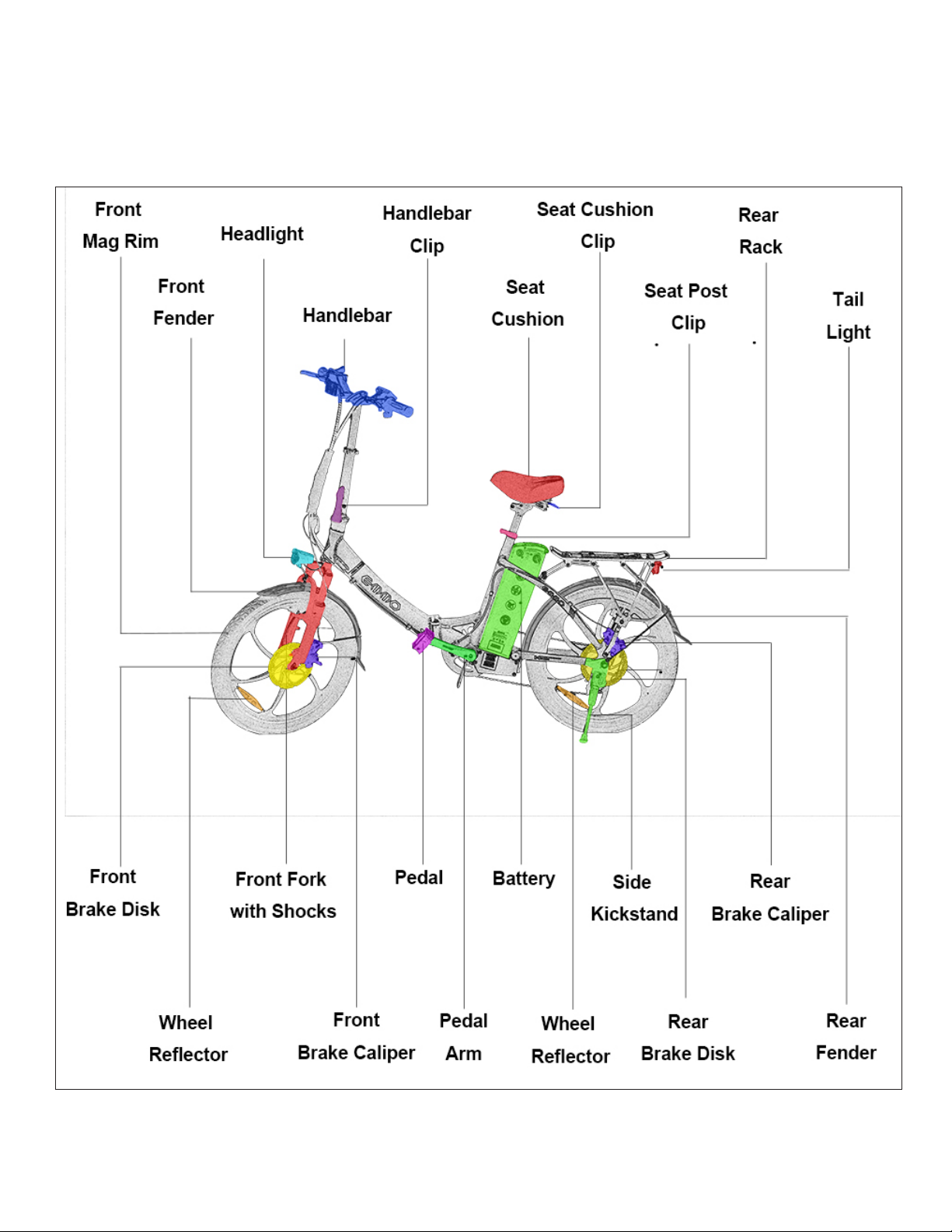 Front Mag Rim

Headlight

Handlebar Clip

Seat Cushion Clip

Rear Rack

Front Fender

Handlebar

Seat Cushion

Seat Post Clip

Tail Light

EMMO

Front Brake Disk

Front Fork with Shocks

Pedal

Battery

Side Kickstand

Rear Brake Caliper

Wheel Reflector

Front Brake Caliper

Pedal Arm

Wheel Reflector

Rear Brake Disk

Rear Fender