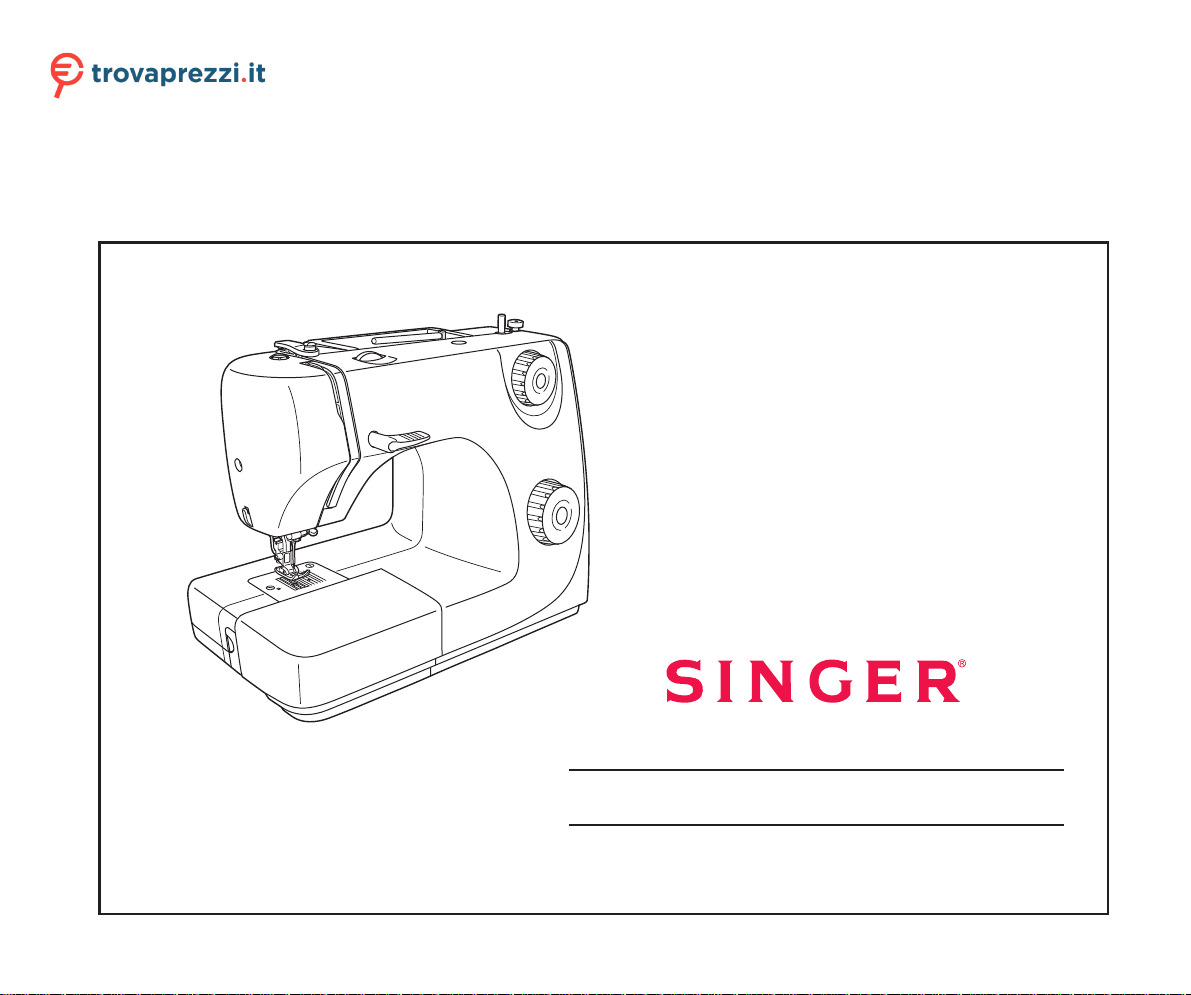 trovaprezzi.it

SINGER®