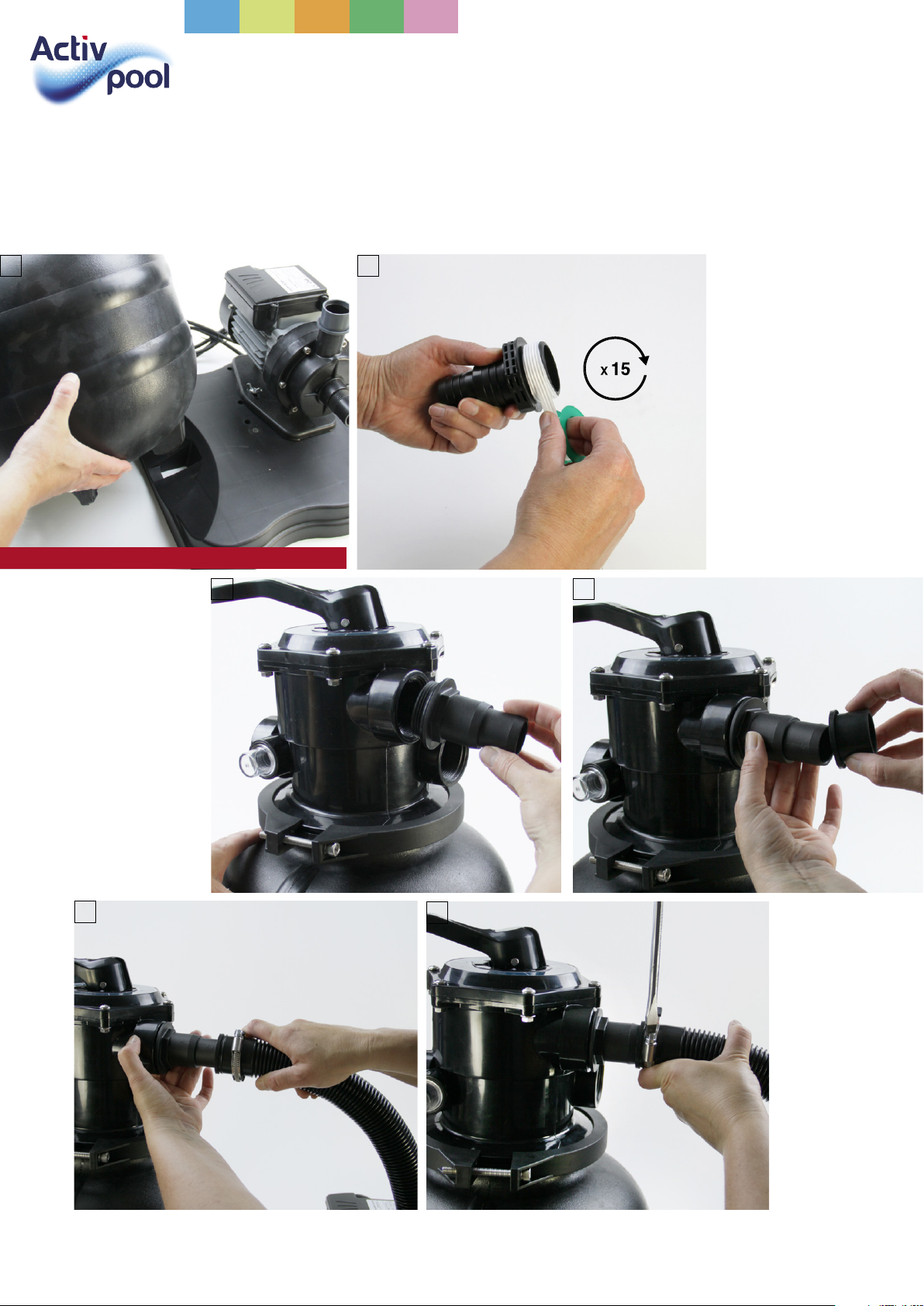 Activ
pool

x 15