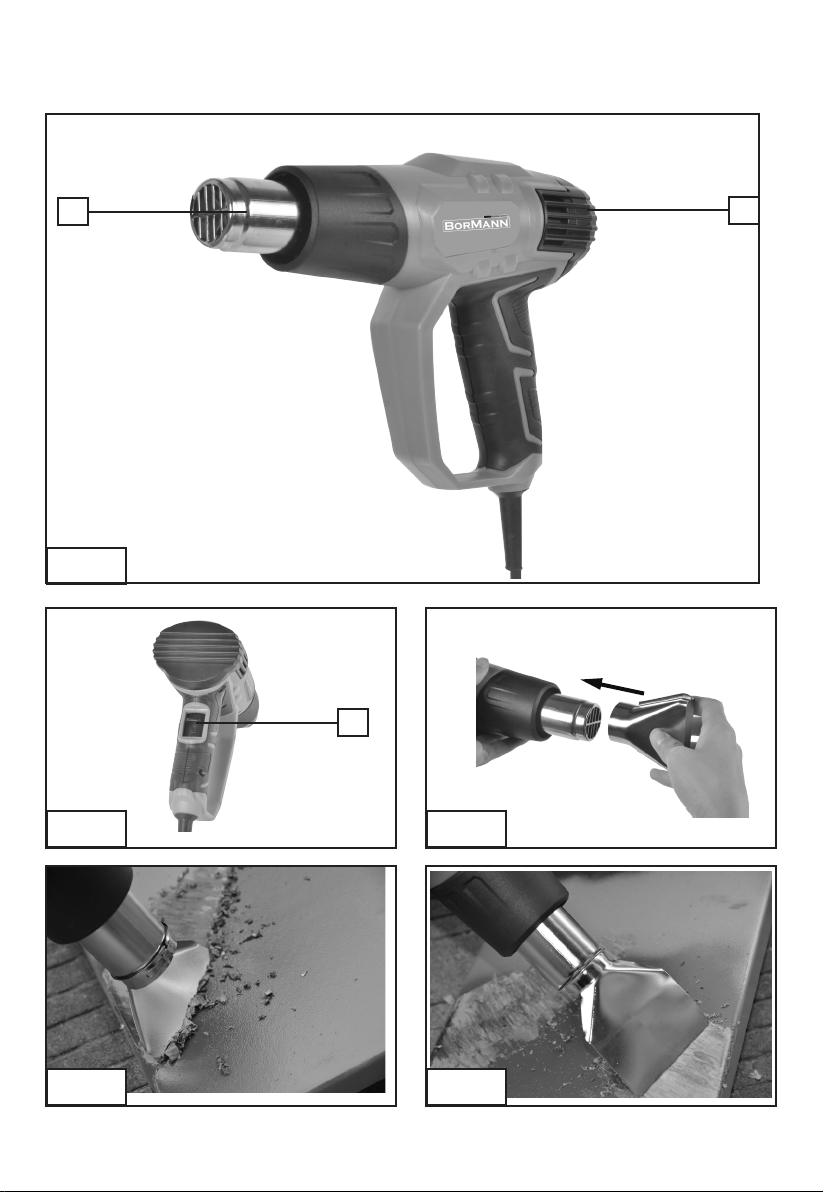 BORMANN