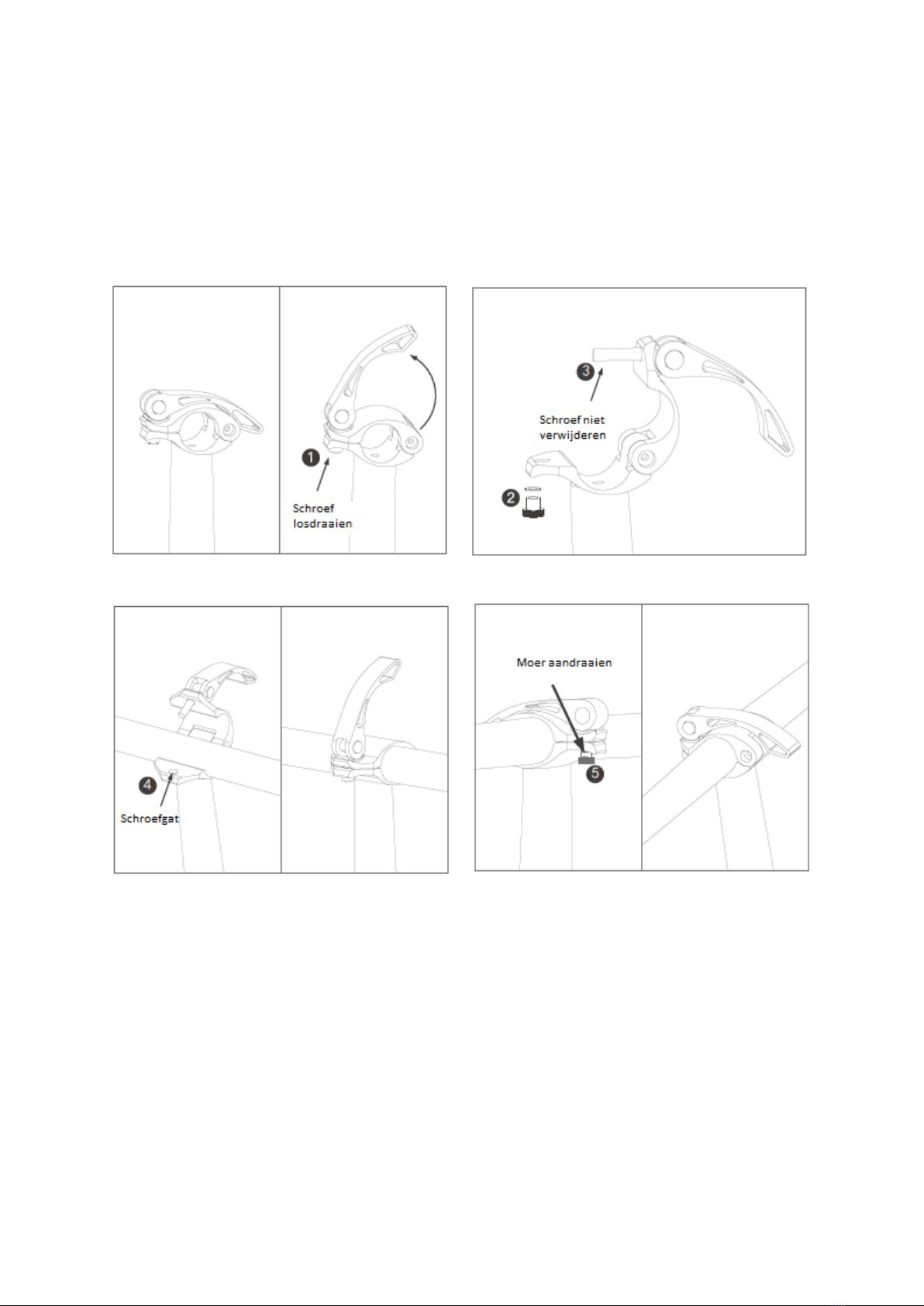 1
Schroef losdraaien

3
Schroef niet verwijderen
2

4
Schroefgat

Moer aandraaien
5