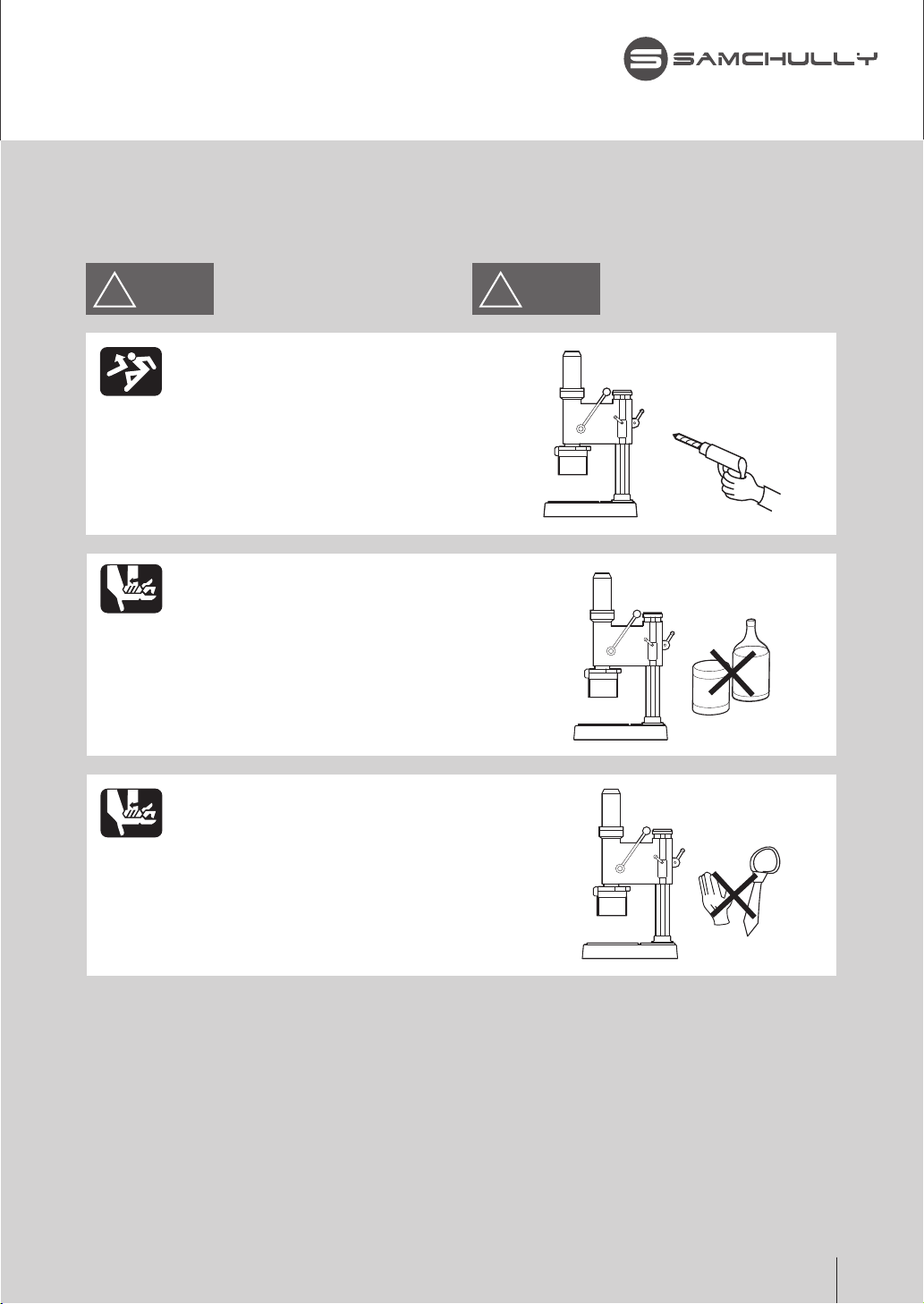 SAMCHULLY