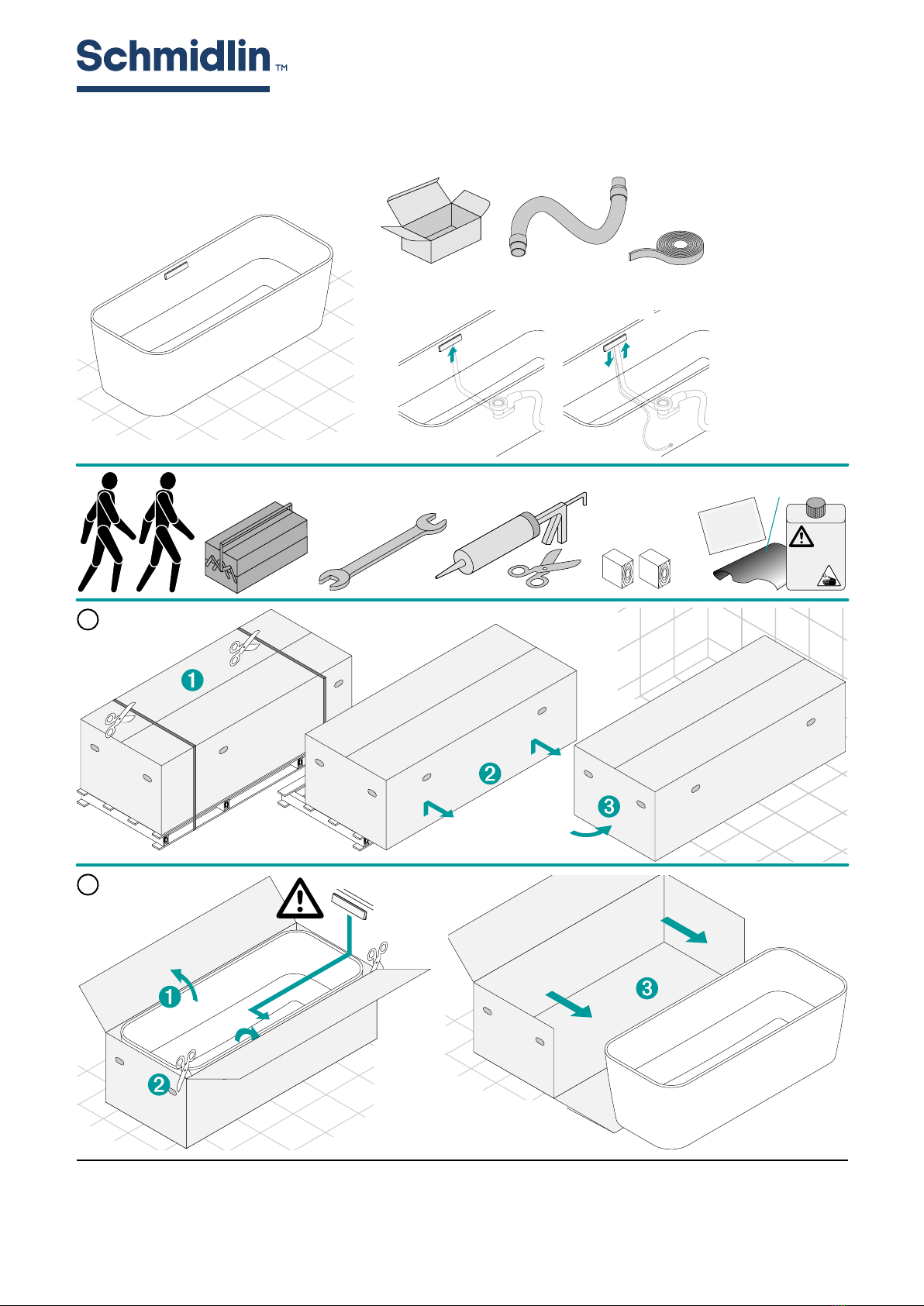 Schmidlin™

1

2

3

1

2

3