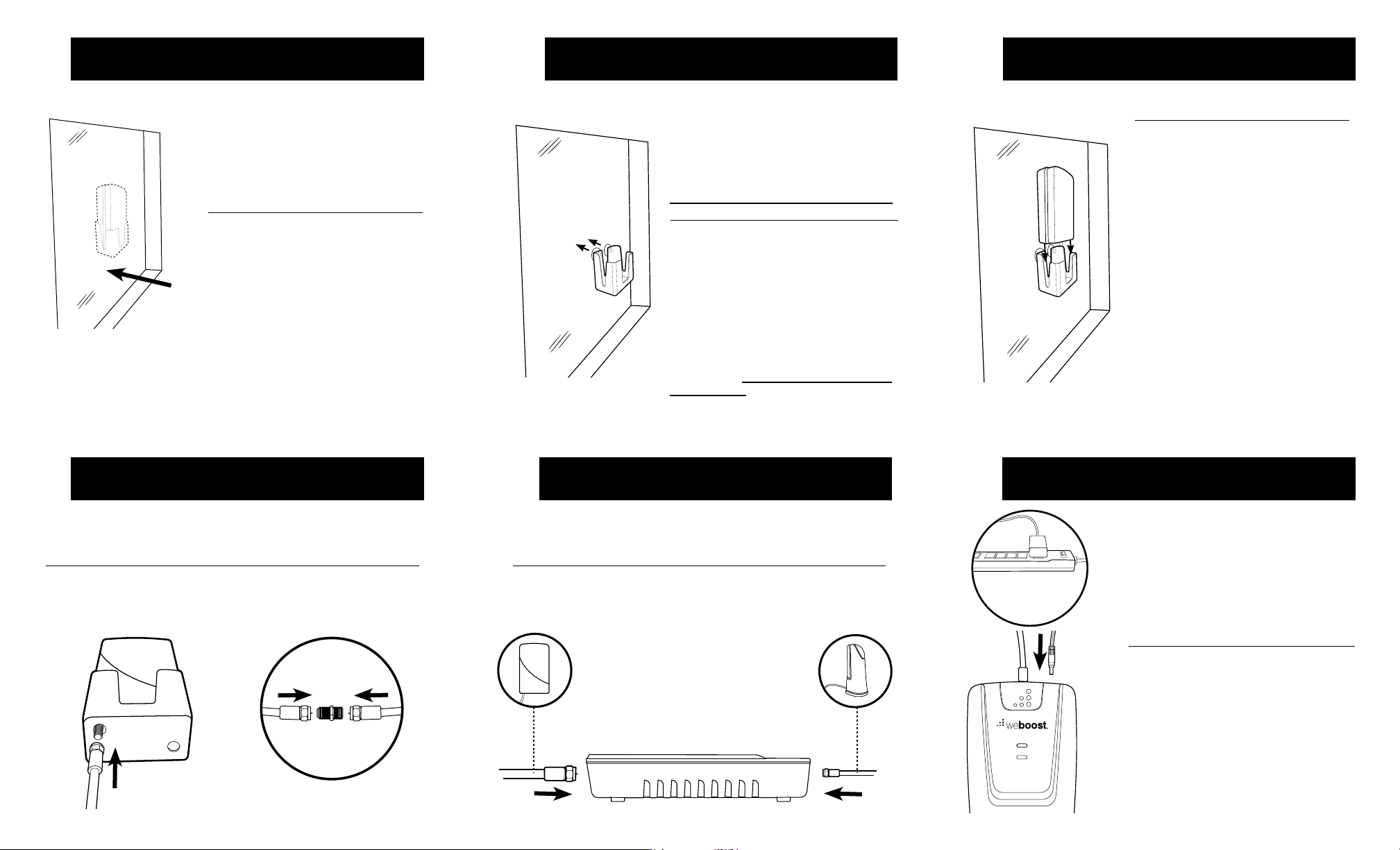 weboost.