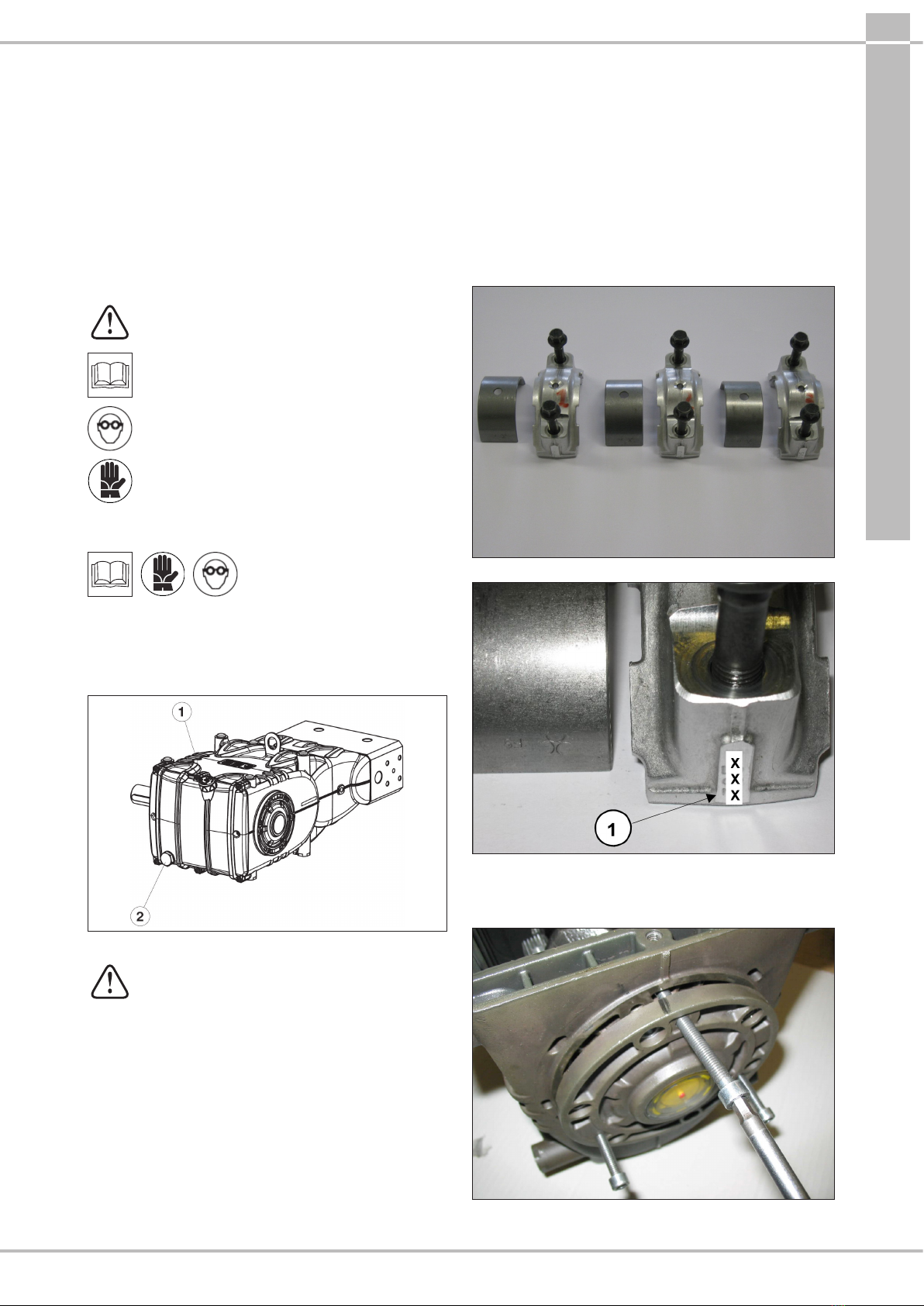 1

2

X
X
X

1