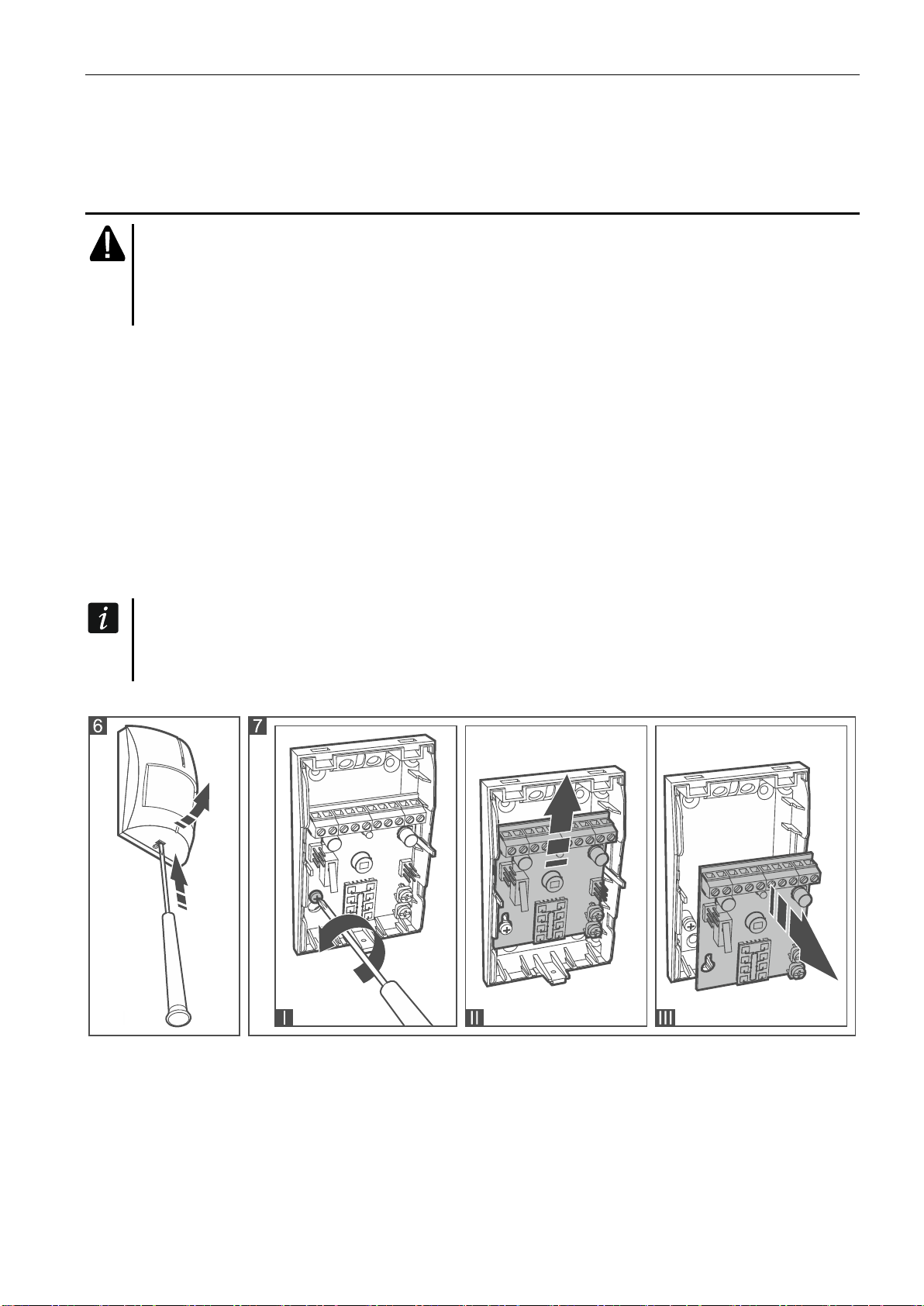 6

7

I

II

III