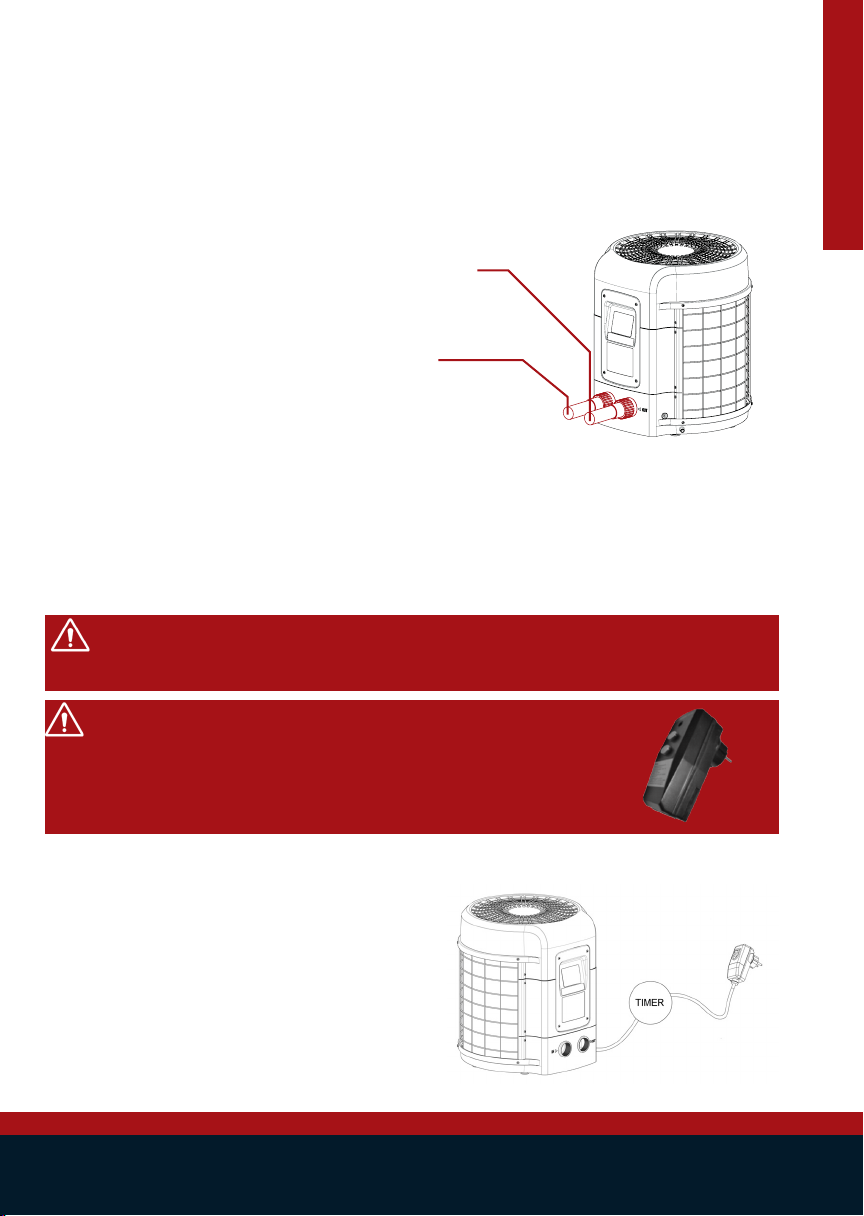 TIMER