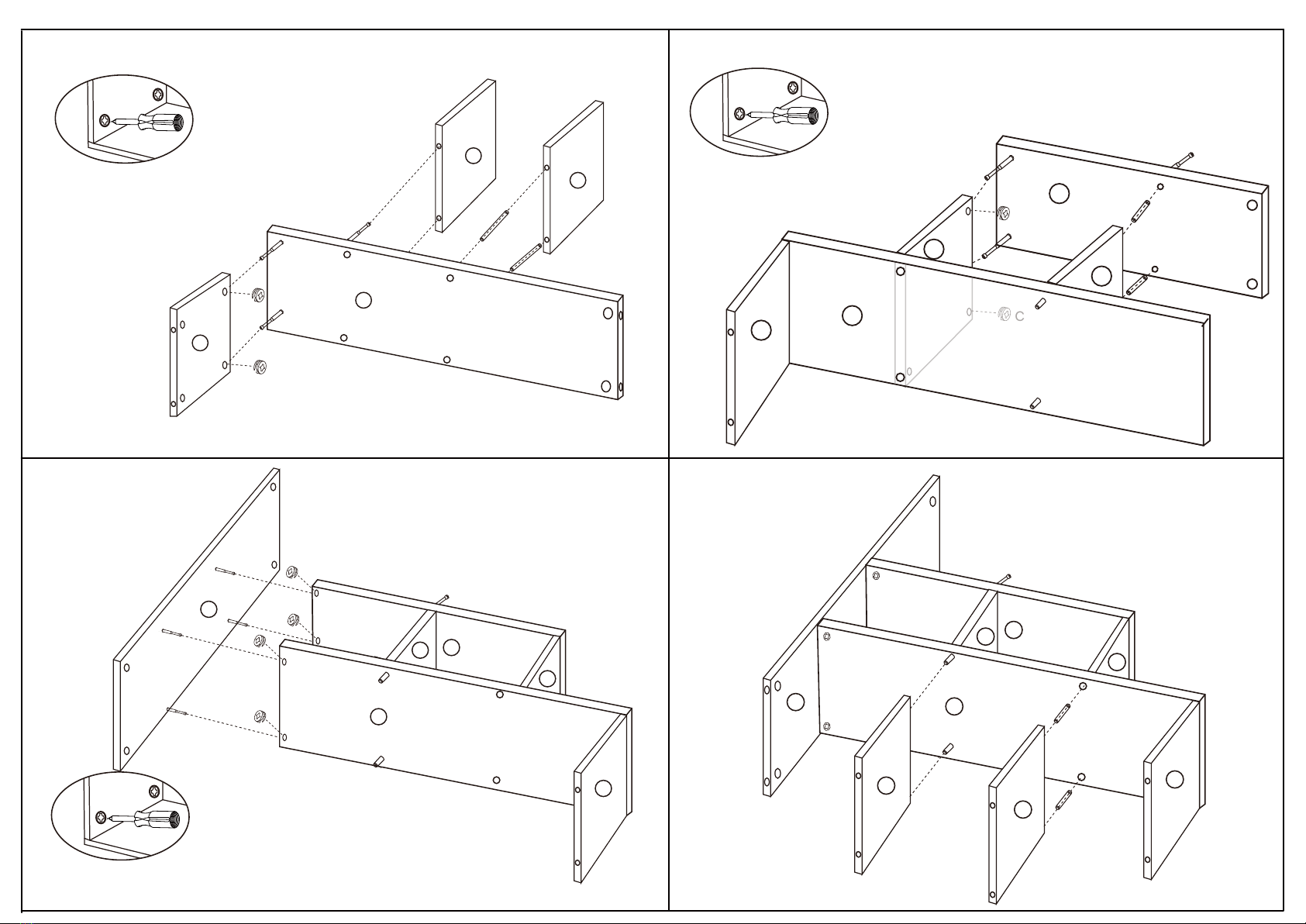 C