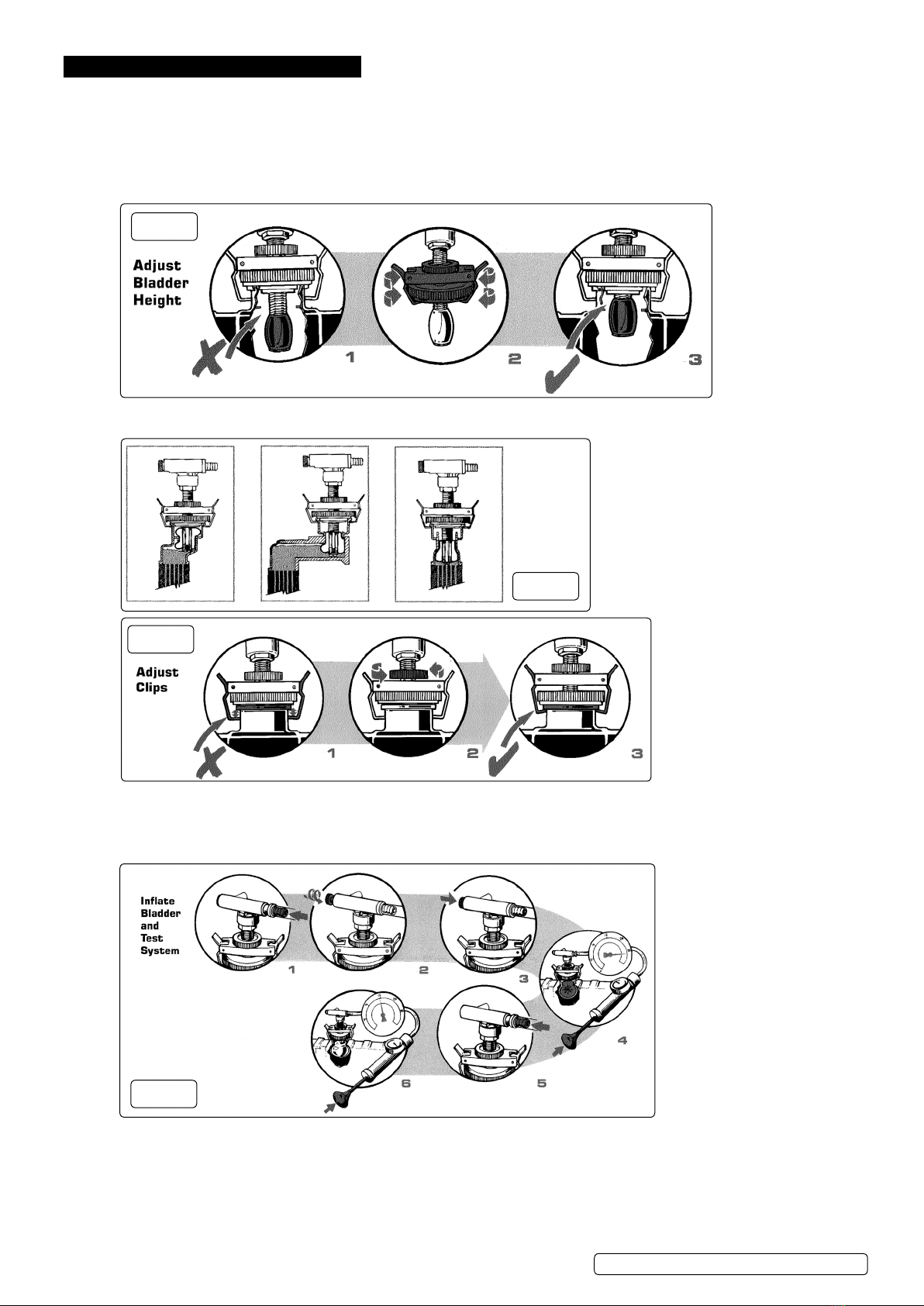 Adjust Bladder Height

1

2

3

Adjust Clips

1

2

3

Inflate Bladder and Test System

1

2

3

4

5

6