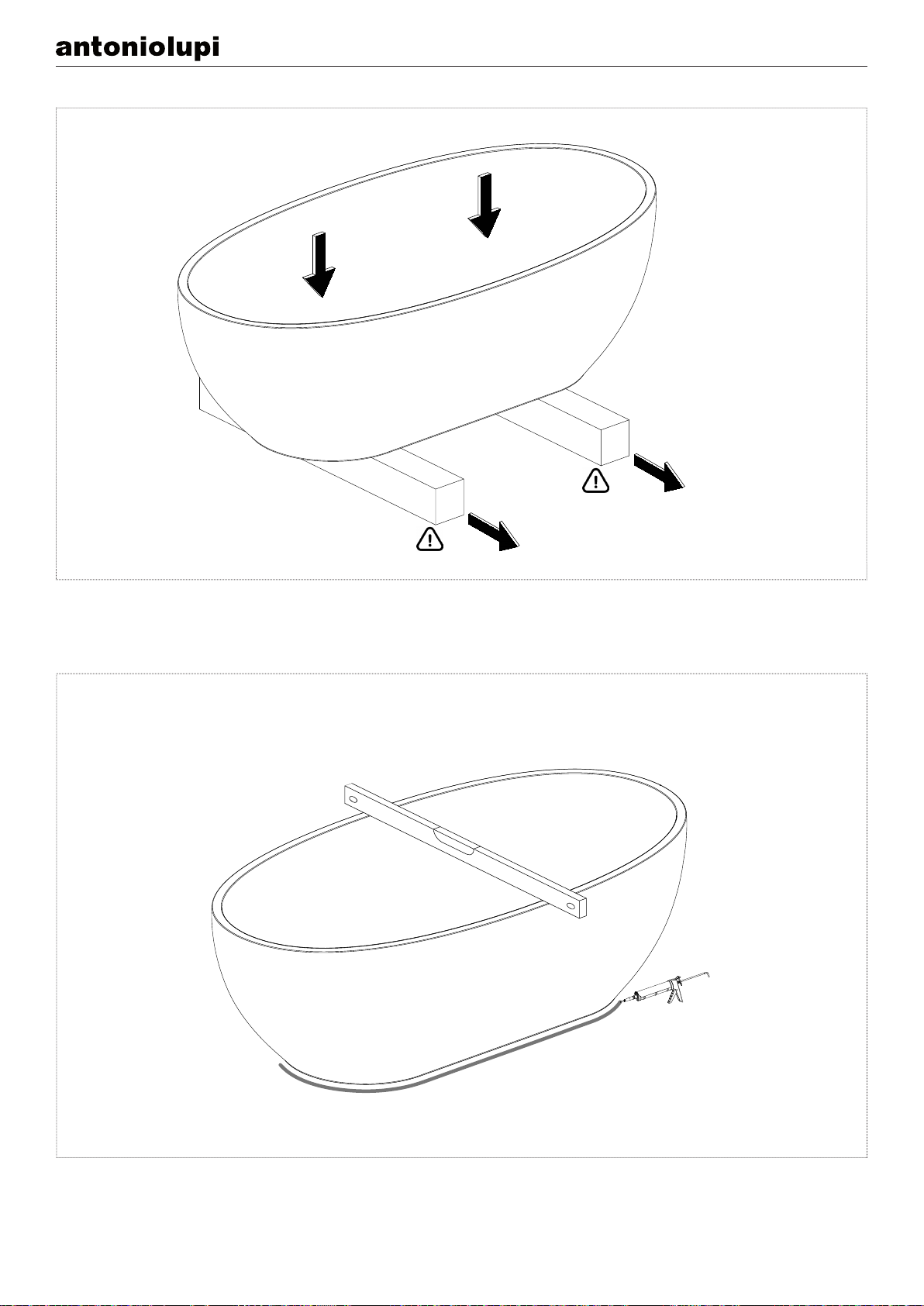 antoniolupi