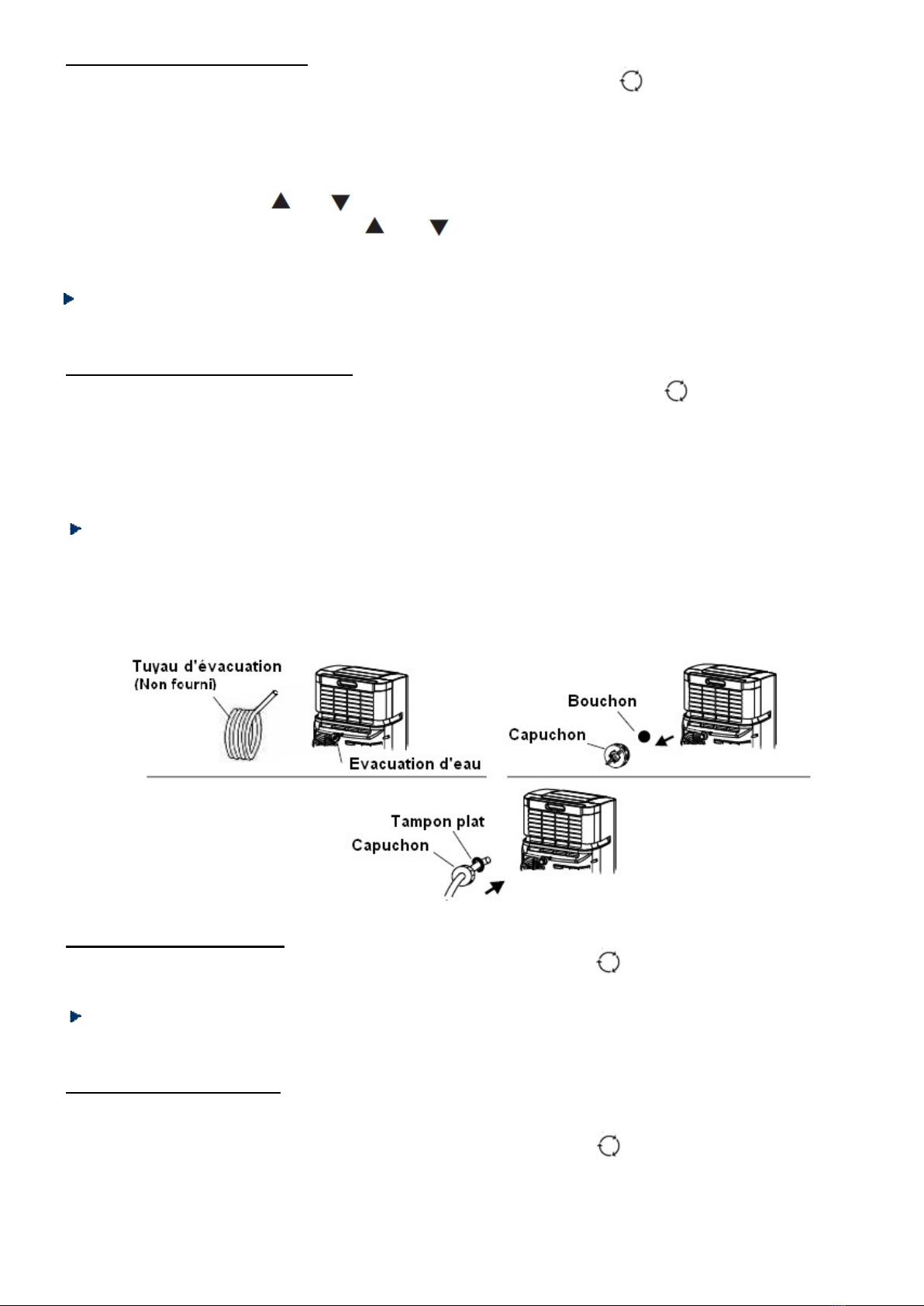 Tuyau d'évacuation
(Non fourni)

Evacuation d'eau

Bouchon

Capuchon

Tampon plat

Capuchon