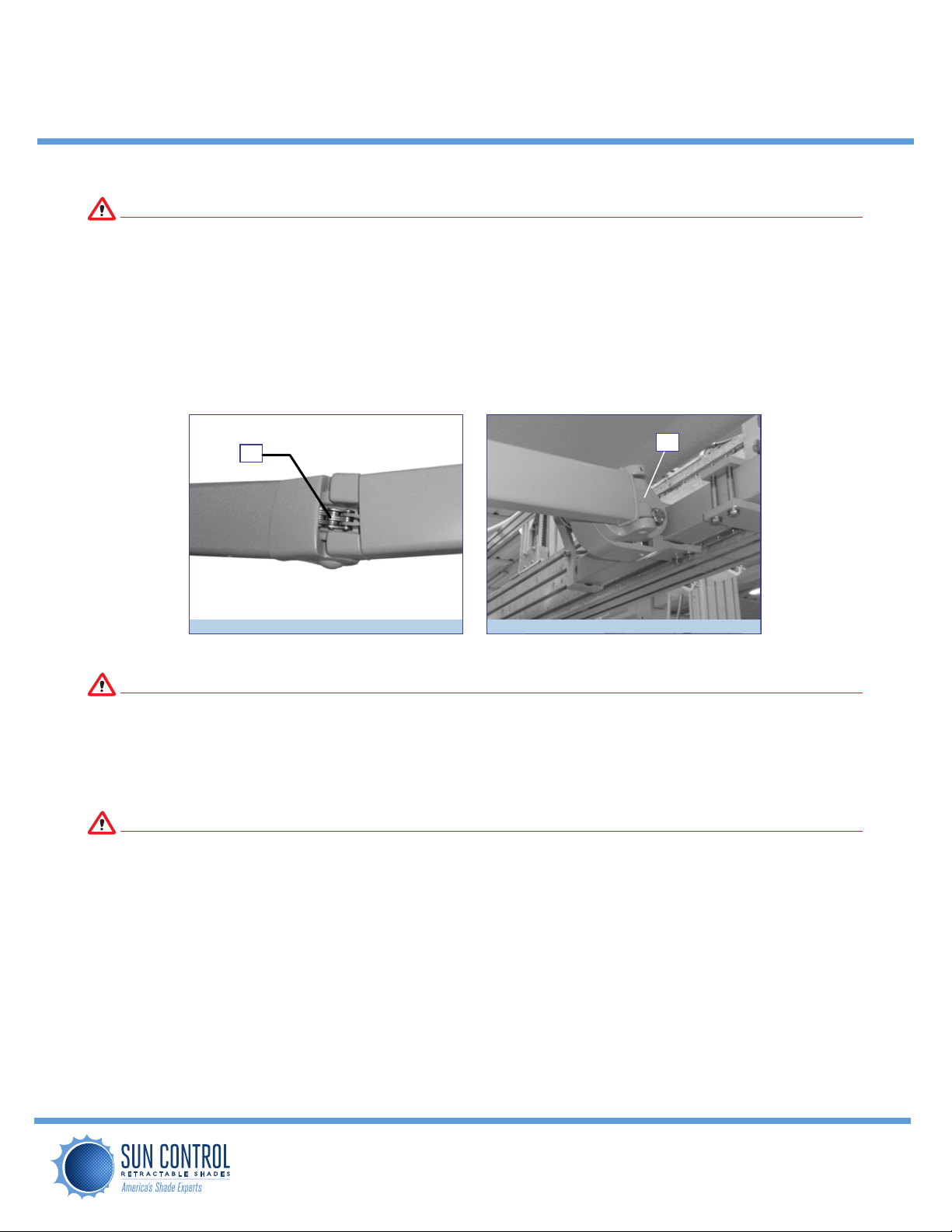 SUN CONTROL
RETRACTABLE SHADES
America's Shade Experts