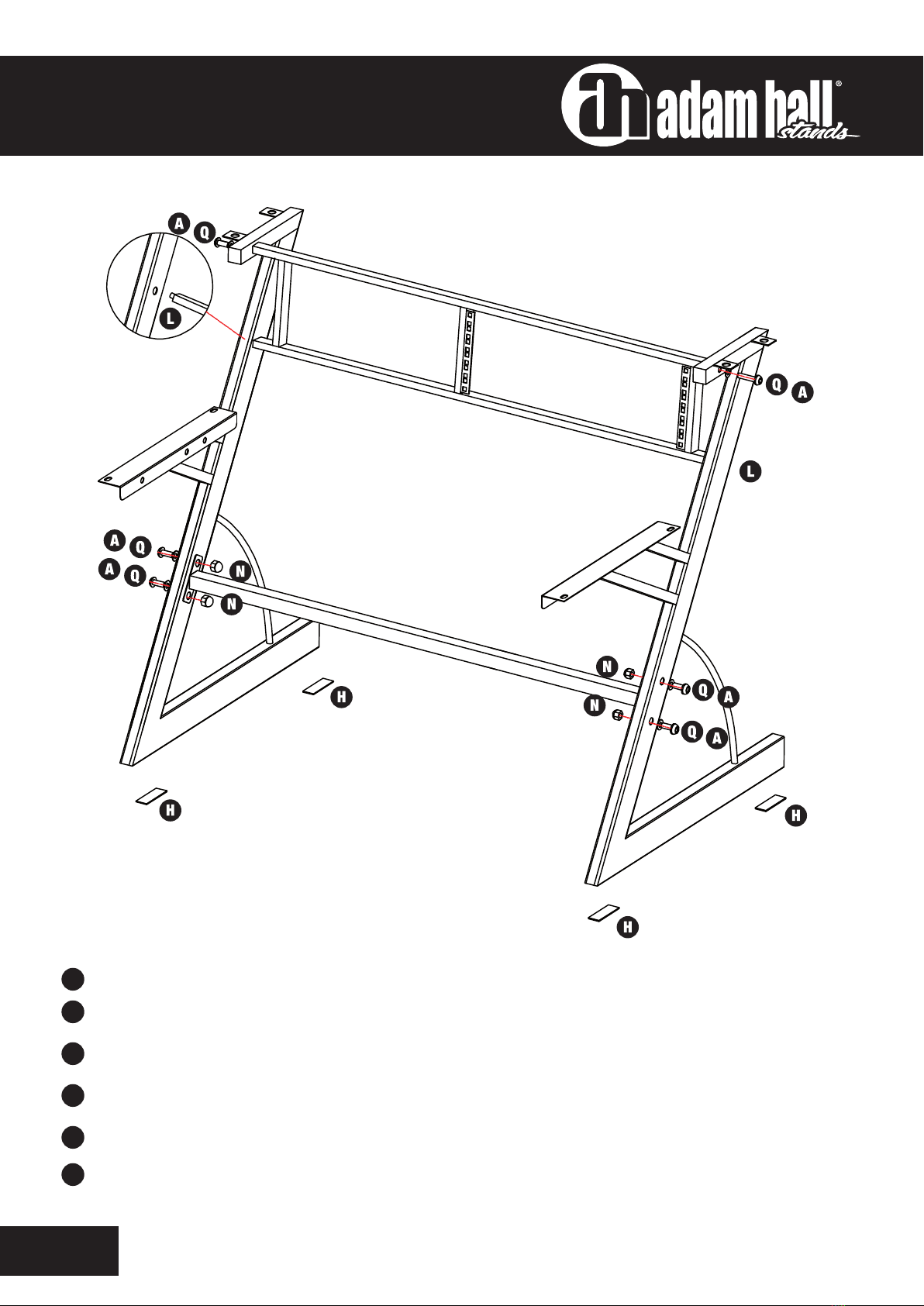 adam hall®
stands

A Q

L

Q A

L

A Q
A Q
N
N

N
N
Q A
Q A

H

H
H
H