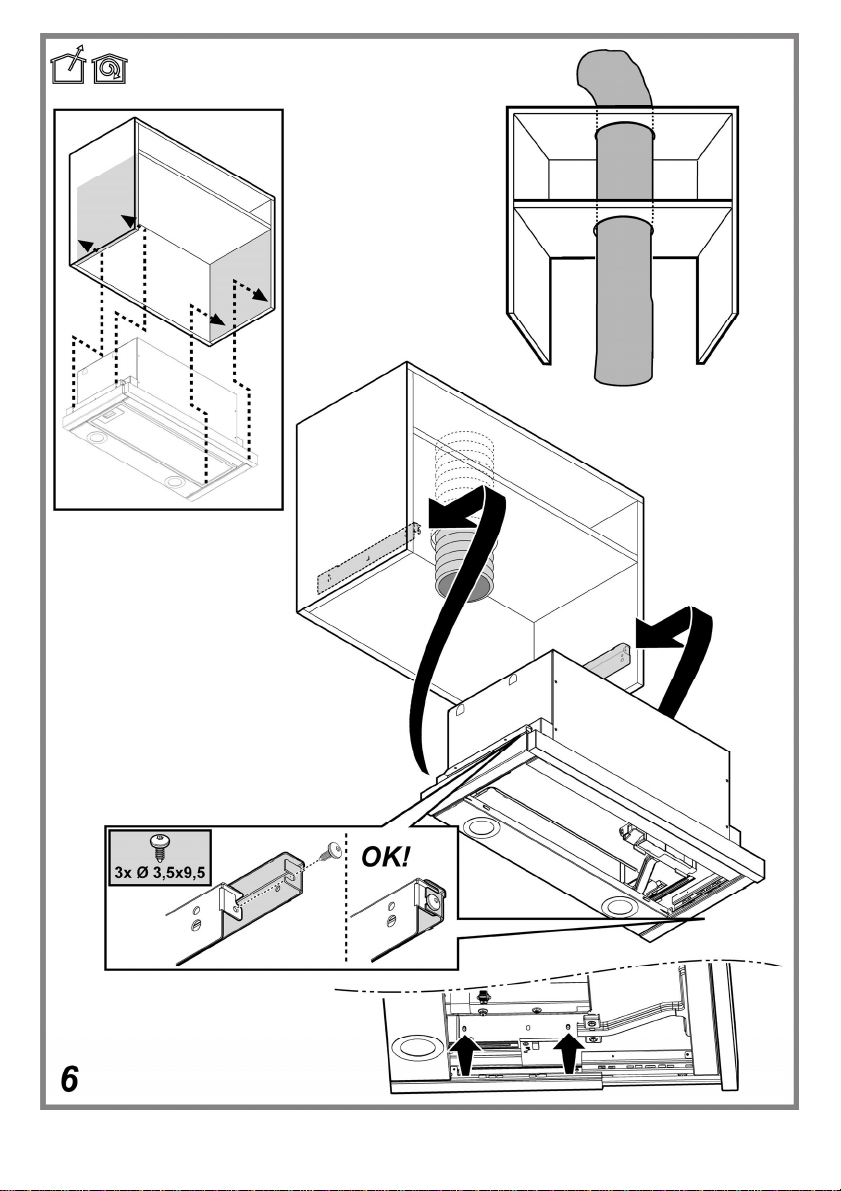 3x Ø 3,5x9,5

OK!

6