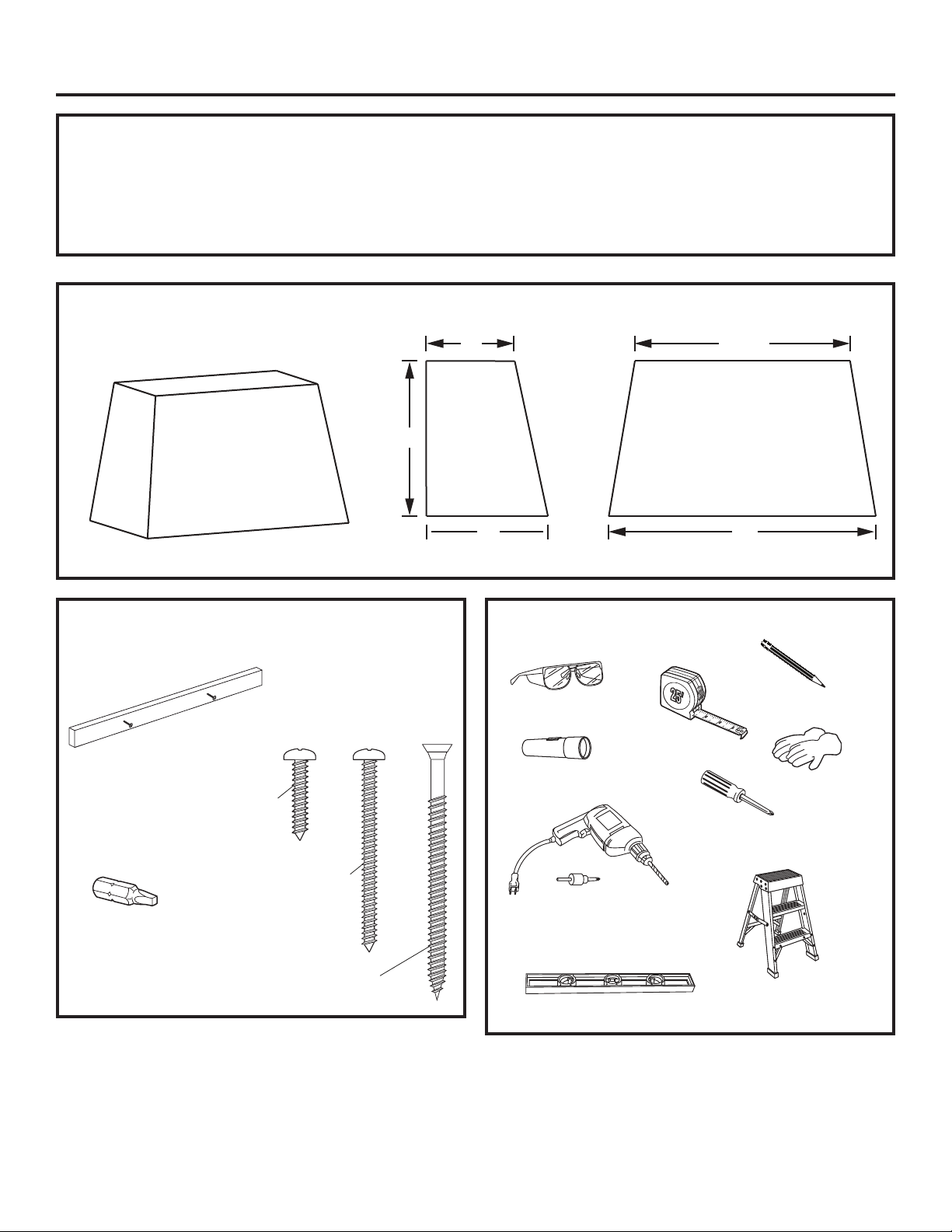 25'