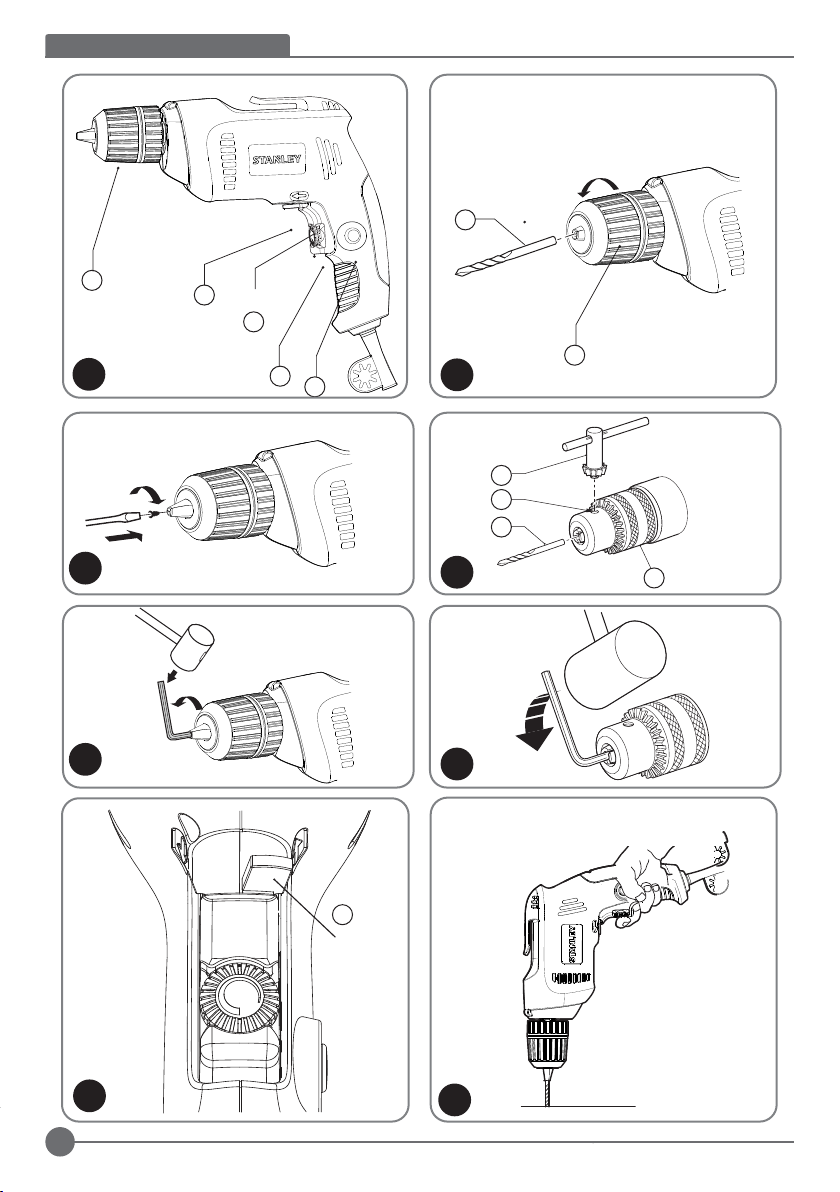 STANLEY

STANLEY