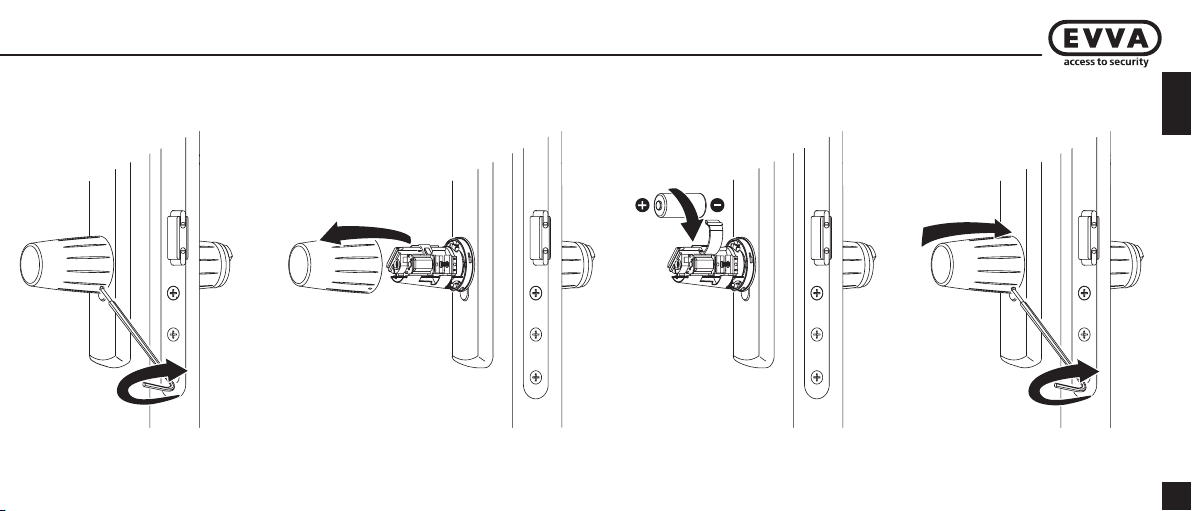 EVVA
access to security