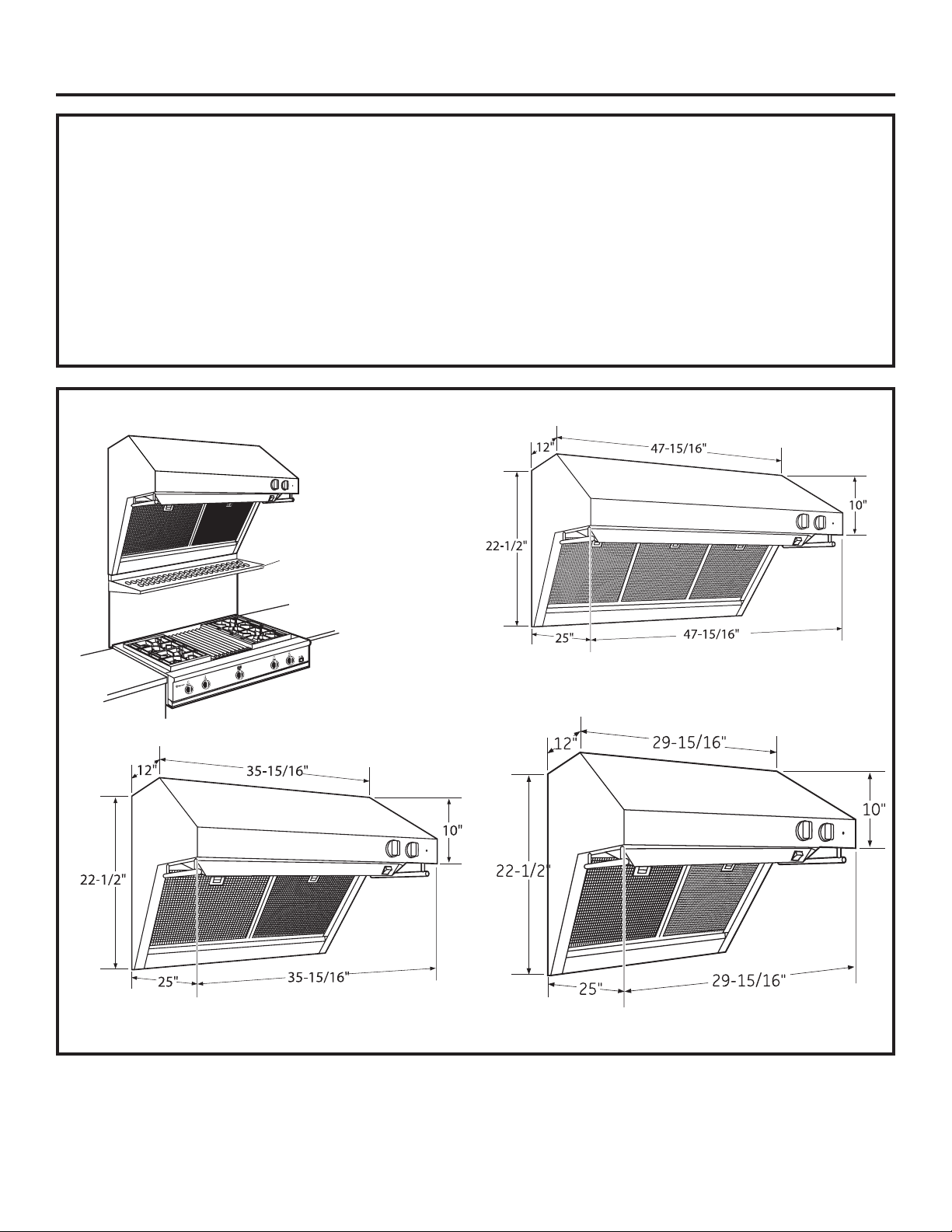 12"
47-15/16"
10"
22-1/2"
25"
47-15/16"

12"
35-15/16"
10"
22-1/2"
25"
35-15/16"

12"
29-15/16"
10"
22-1/2"
25"
29-15/16"