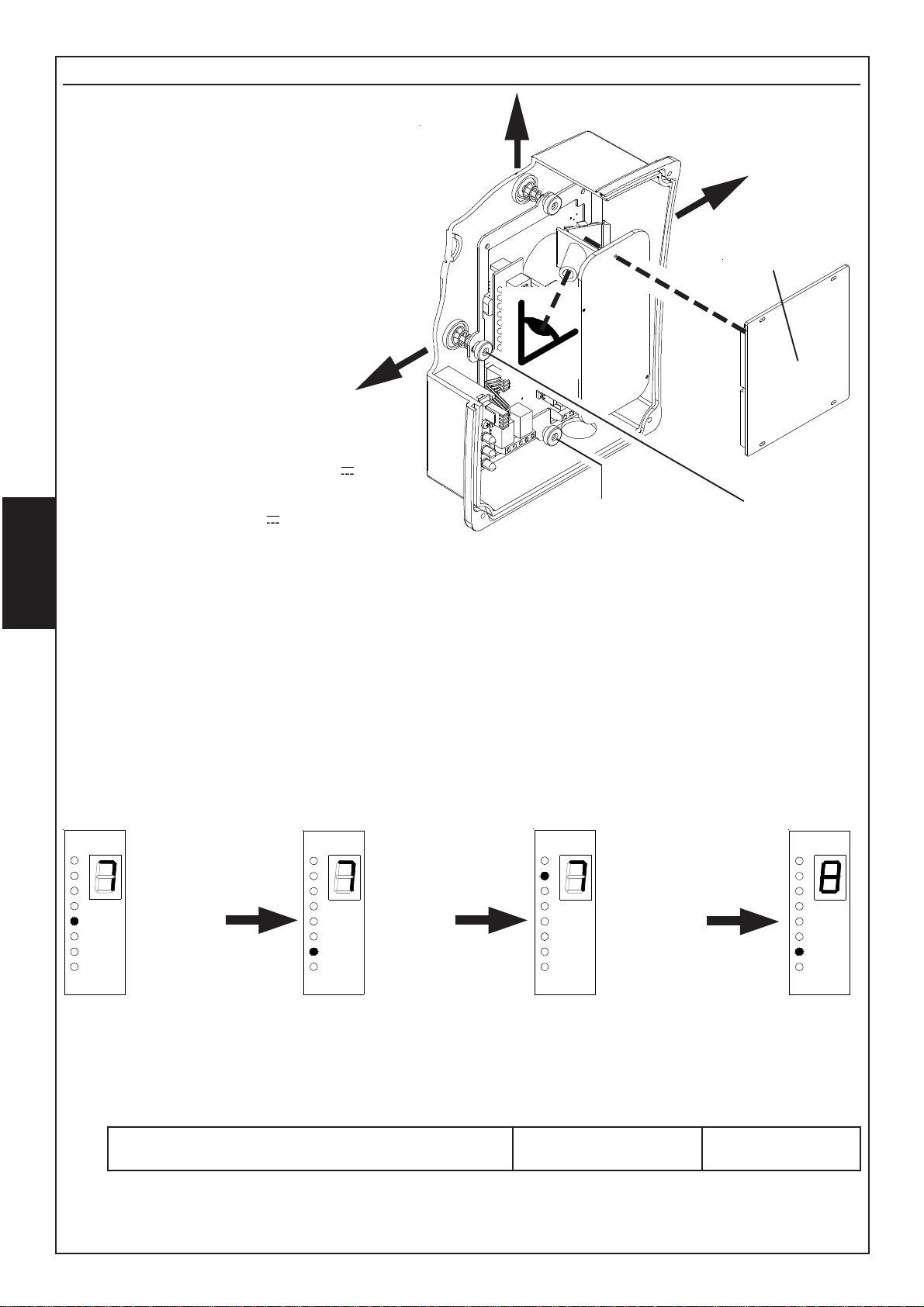 7

7

7

8