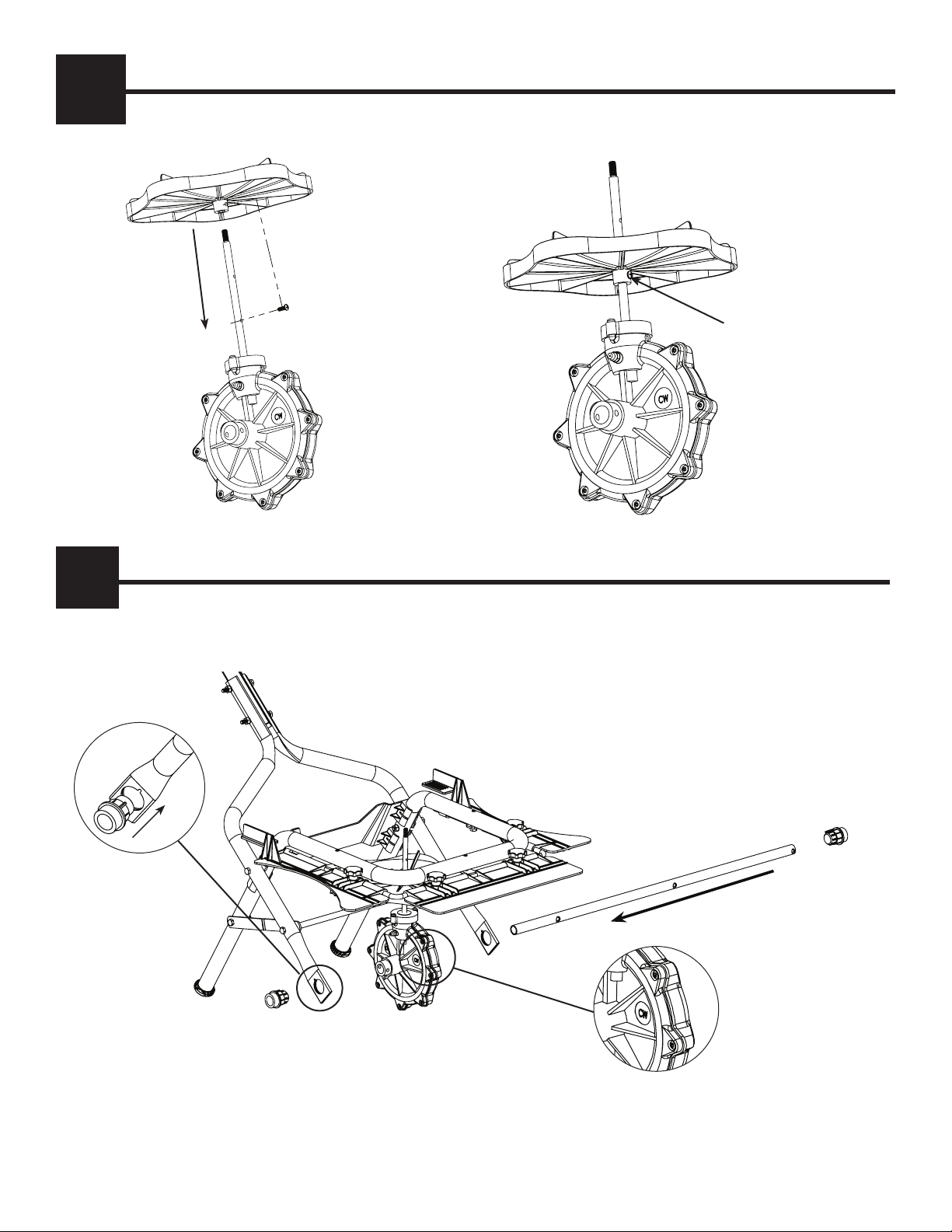 CW

CW

CW