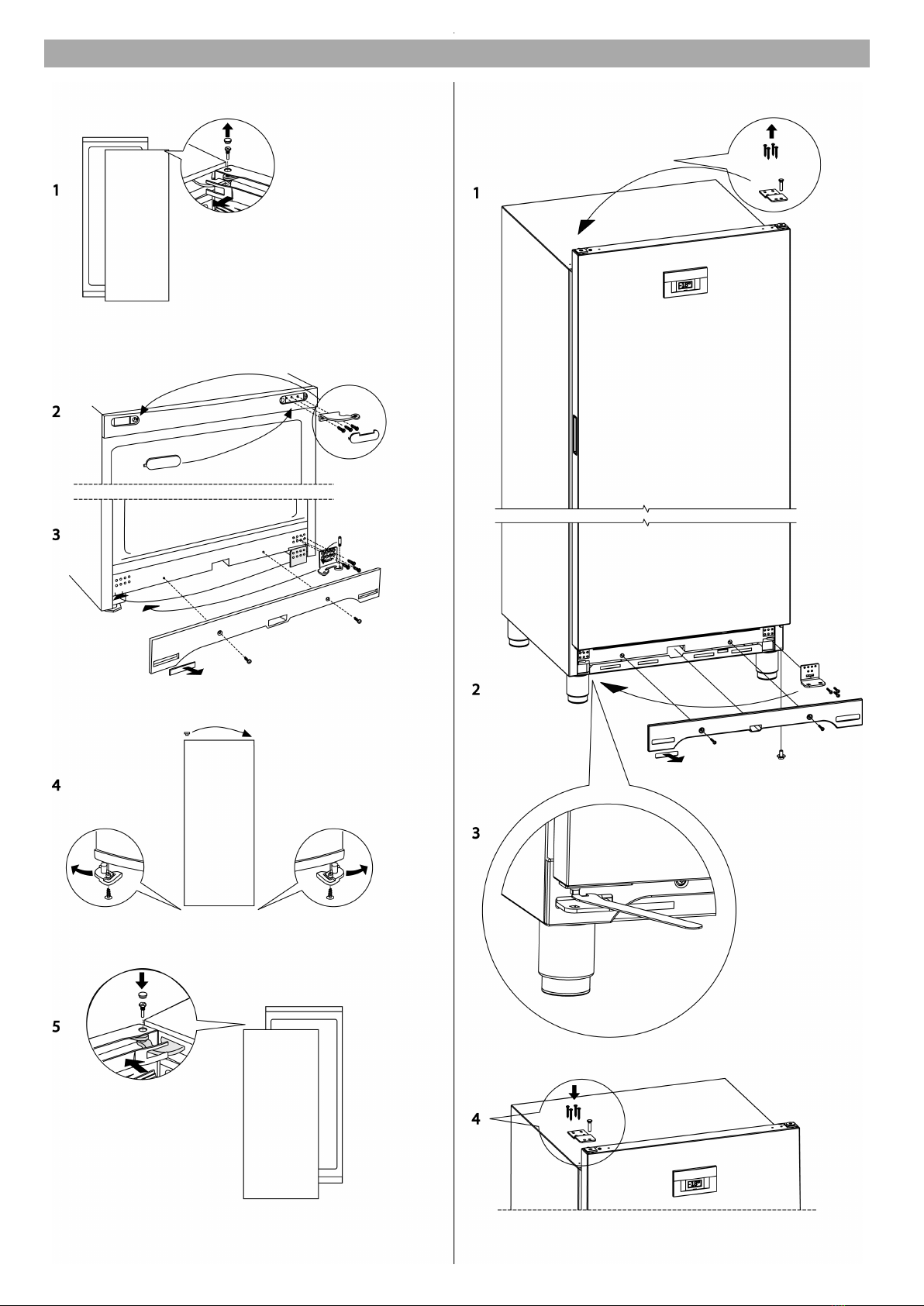 1

2

3

4

5

1

2

3

4