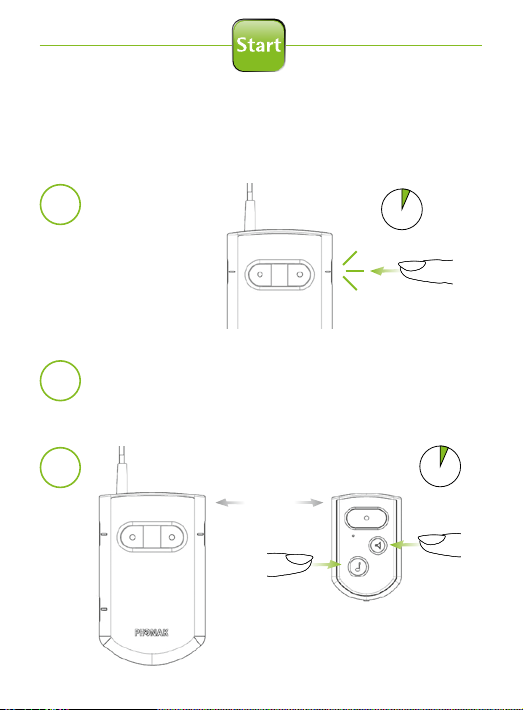 Start

PHONAK