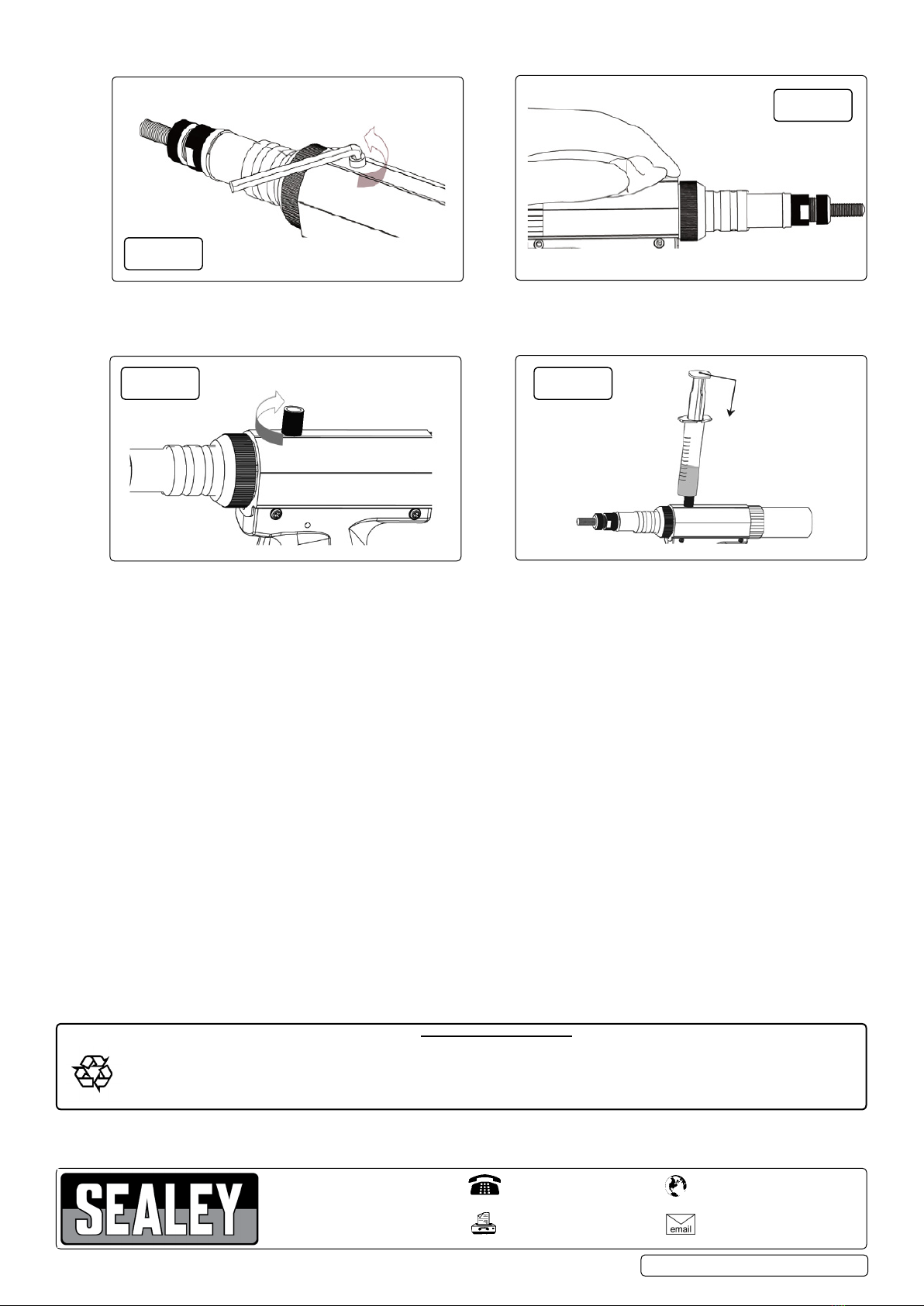 SEALEY

email