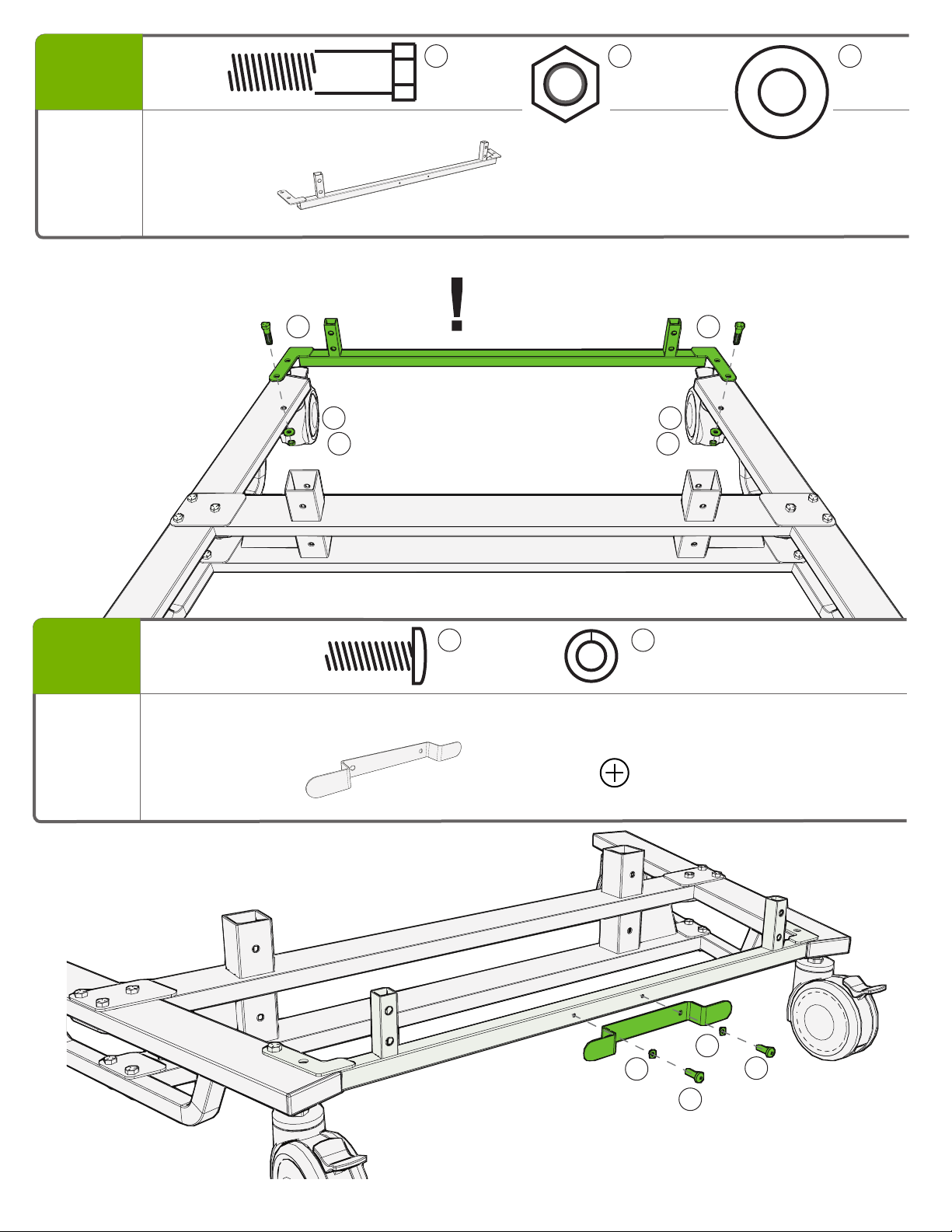 !