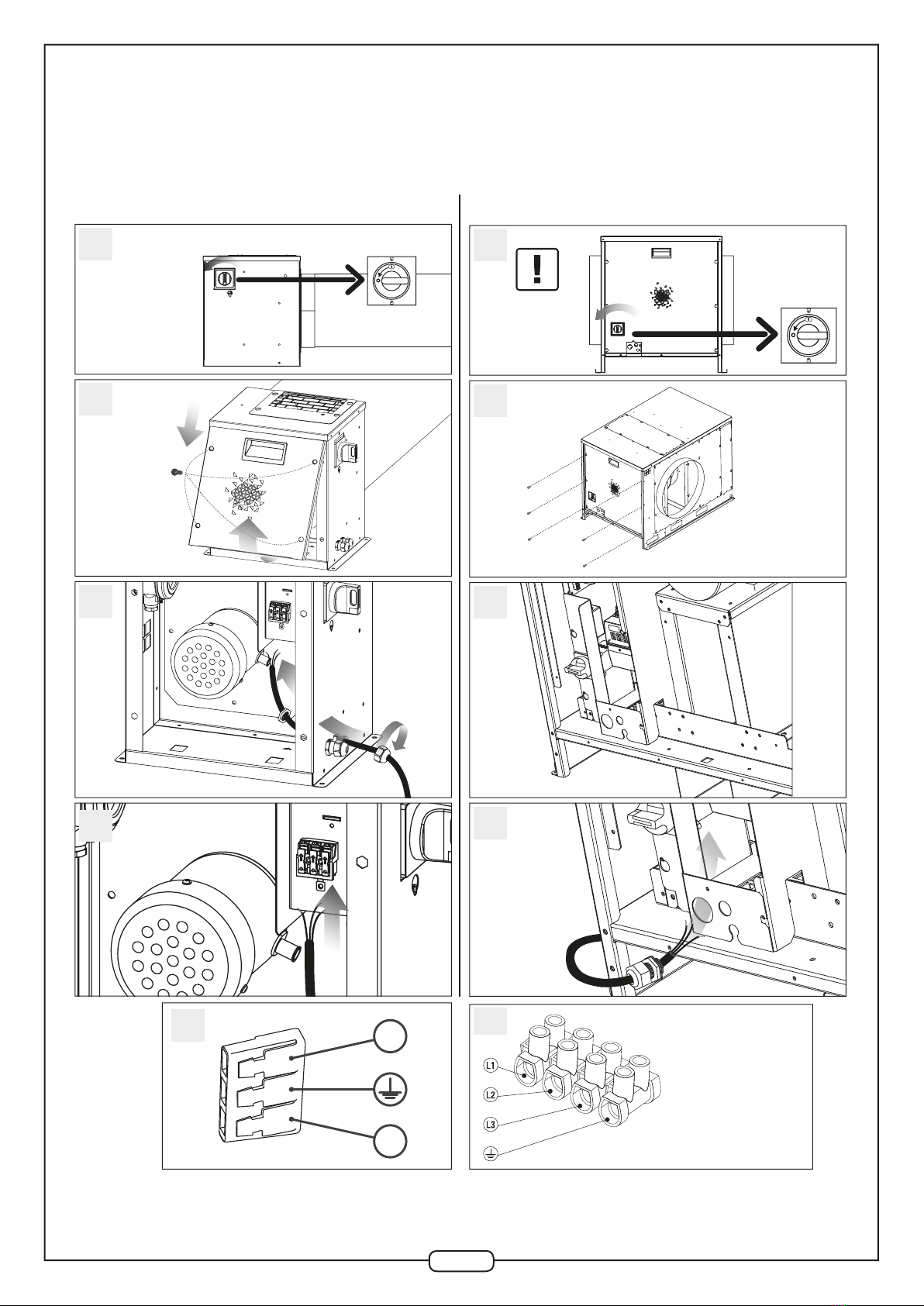 L1
L2
L3