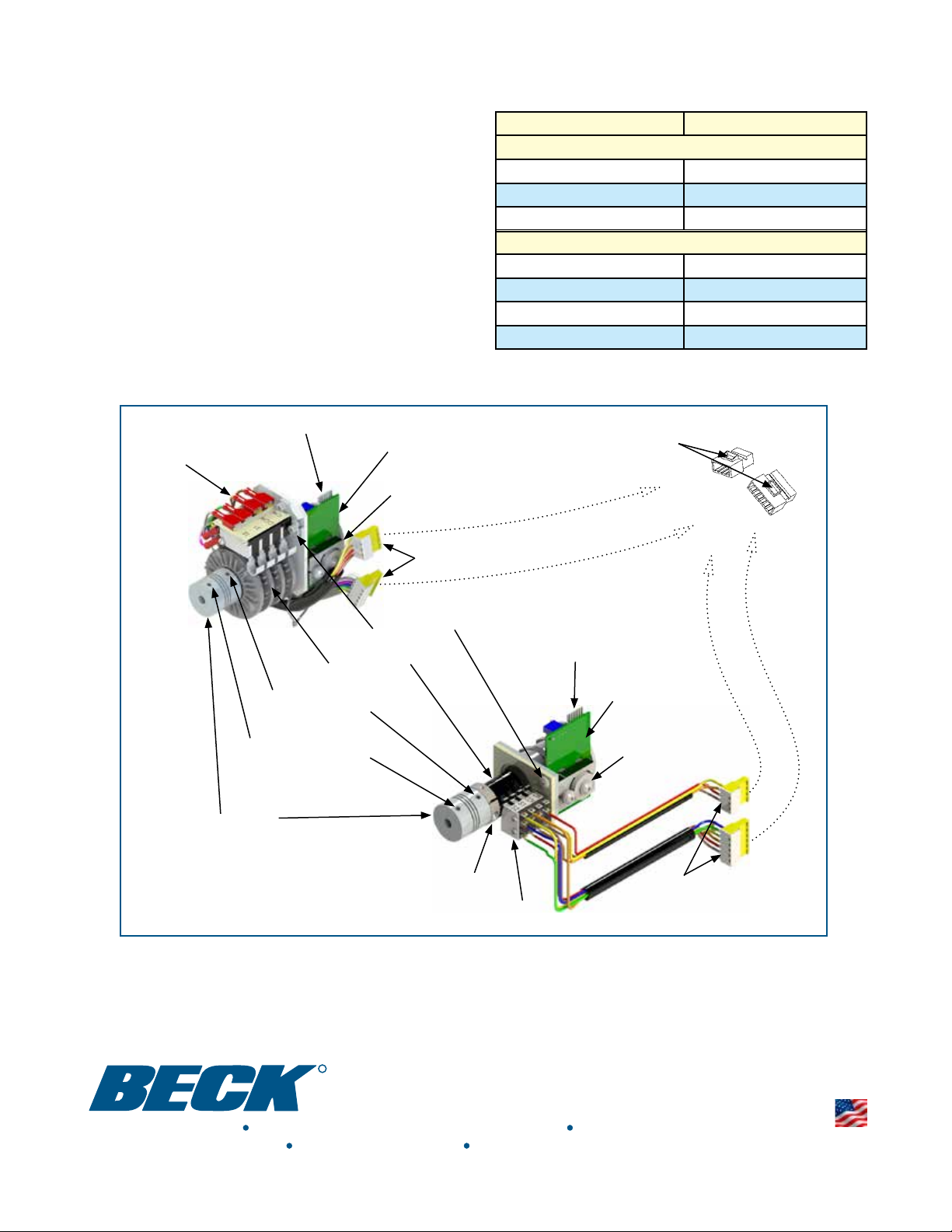 BECK