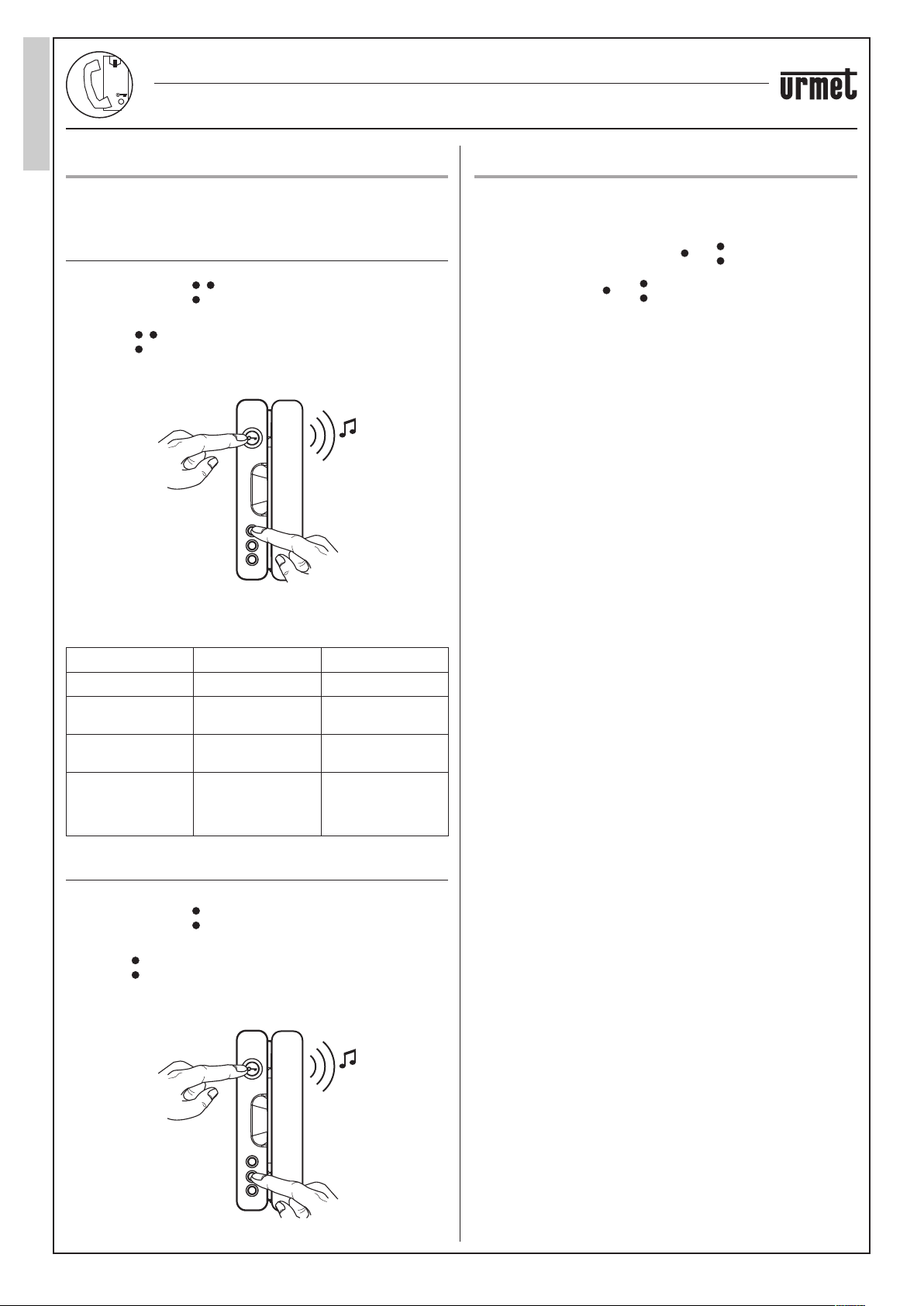 urmet