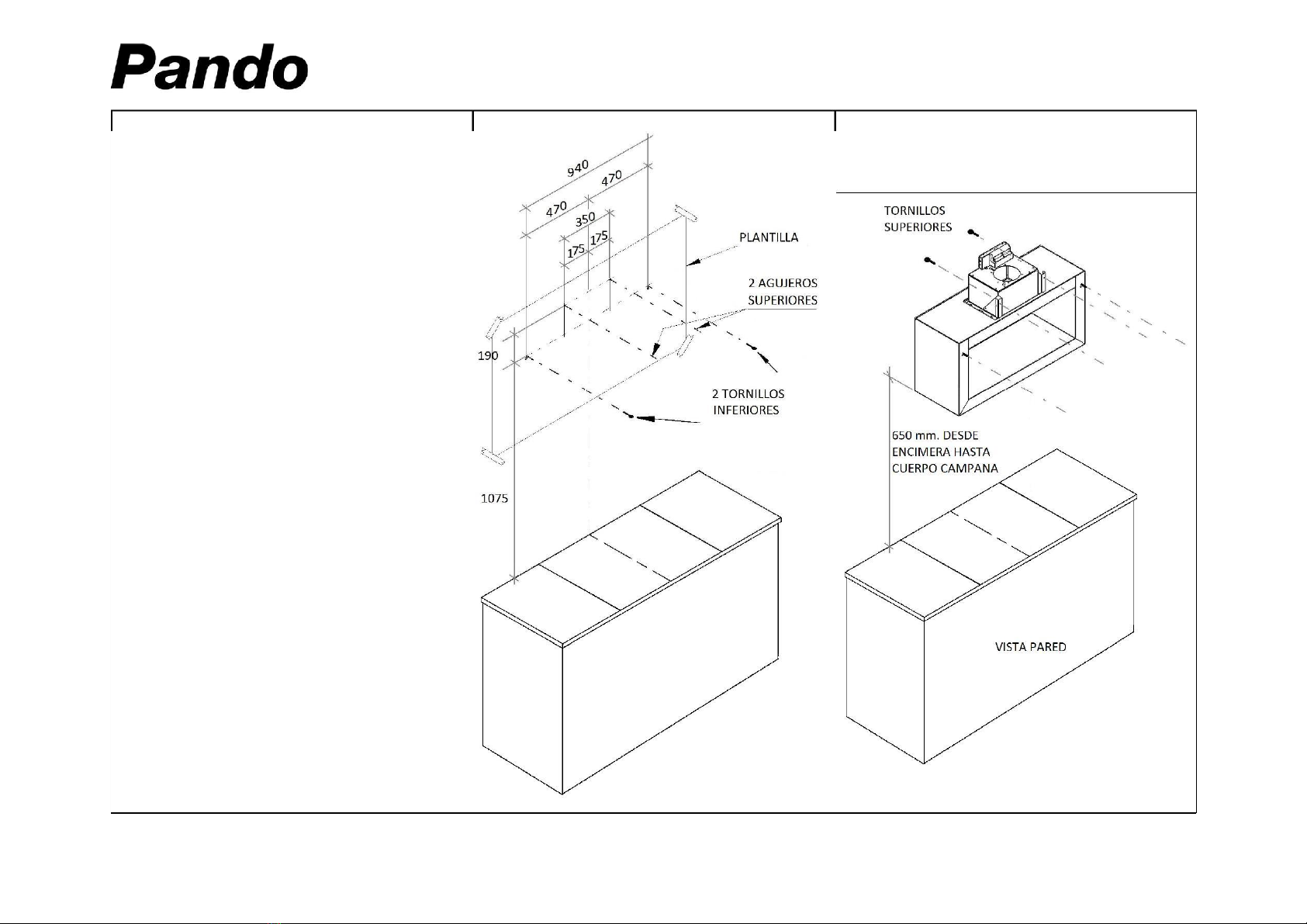 Pando

940
470
470
350
175
175
PLANTILLA
2 AGUJEROS SUPERIORES
190
2 TORNILLOS INFERIORES
1075

TORNILLOS SUPERIORES
650 mm. DESDE ENCIMERA HASTA CUERPO CAMPANA
VISTA PARED