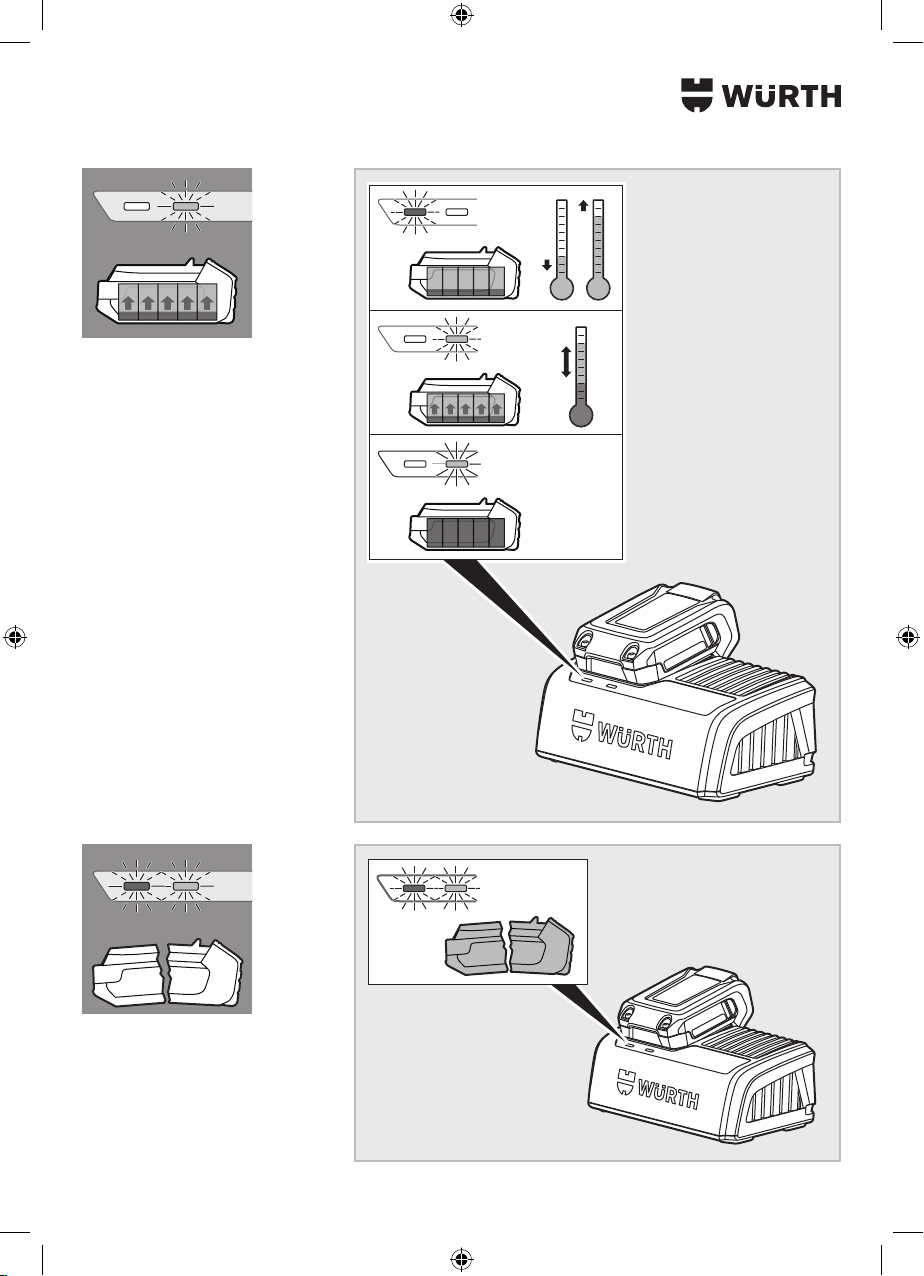 WÜRTH

WÜRTH

WÜRTH