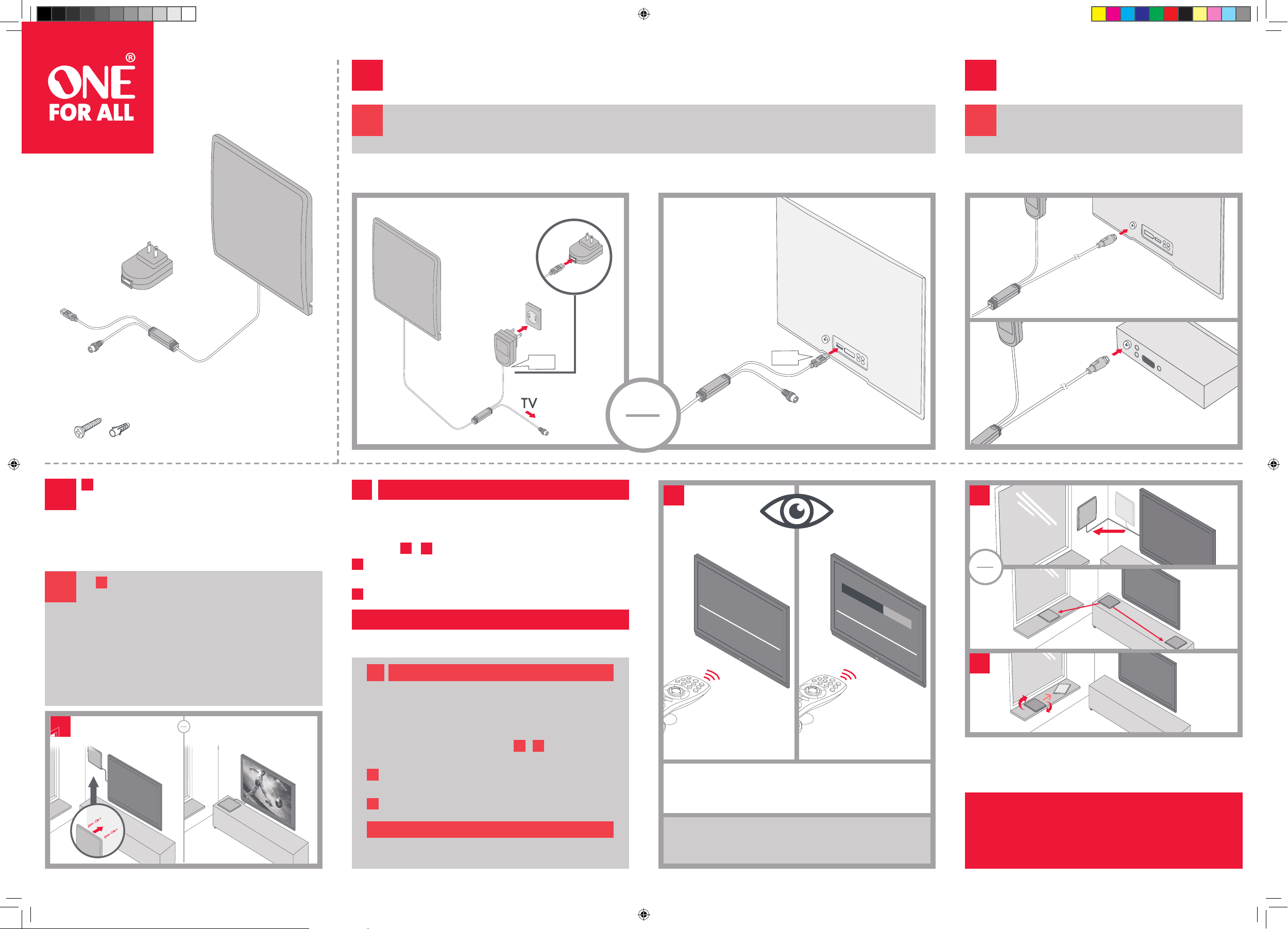 ONE® FOR ALL

TV