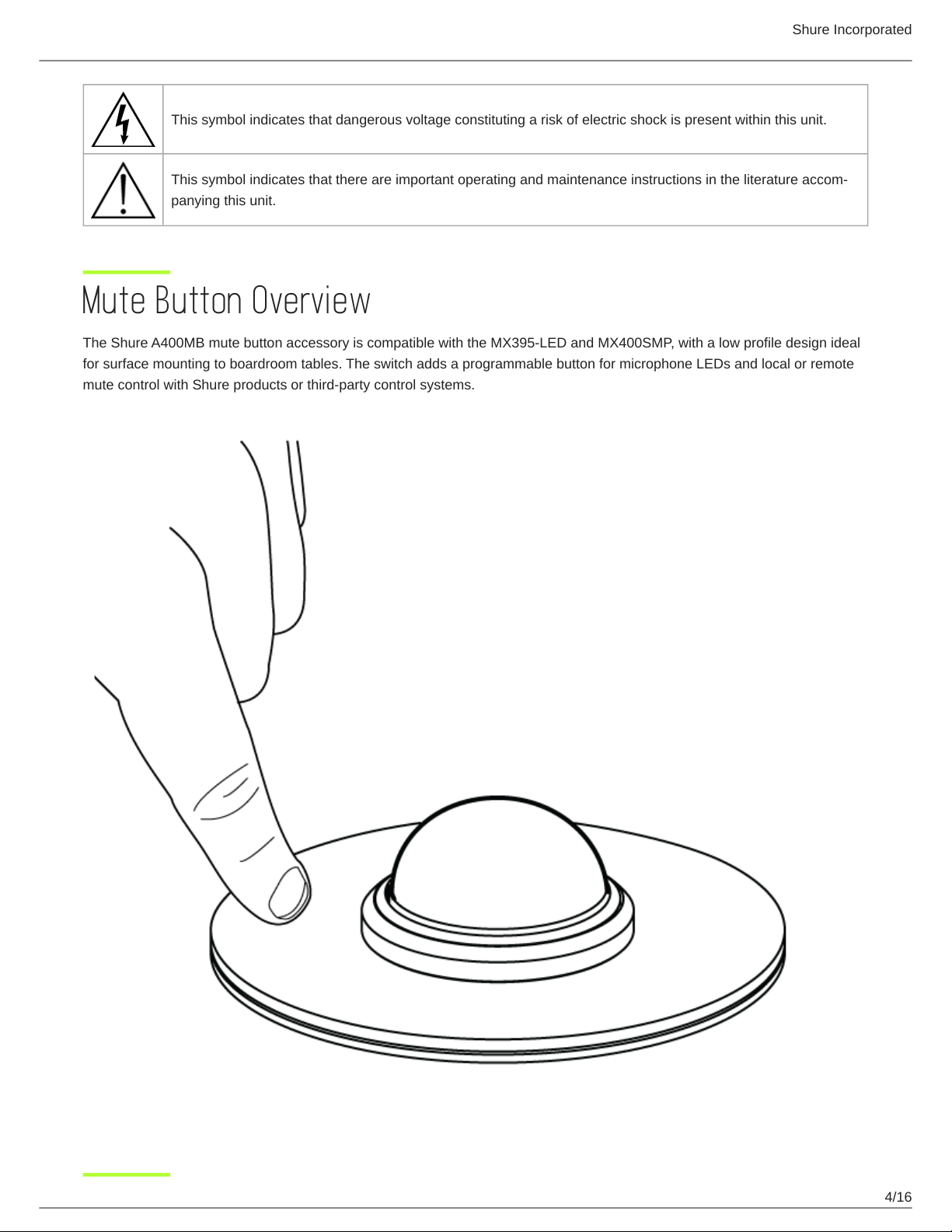 Shure Incorporated

| | |
|---|---|
| | This symbol indicates that dangerous voltage constituting a risk of electric shock is present within this unit. |
| | This symbol indicates that there are important operating and maintenance instructions in the literature accompanying this unit. |

Mute Button Overview

The Shure A400MB mute button accessory is compatible with the MX395-LED and MX400SMP, with a low profile design ideal for surface mounting to boardroom tables. The switch adds a programmable button for microphone LEDs and local or remote mute control with Shure products or third-party control systems.

4/16