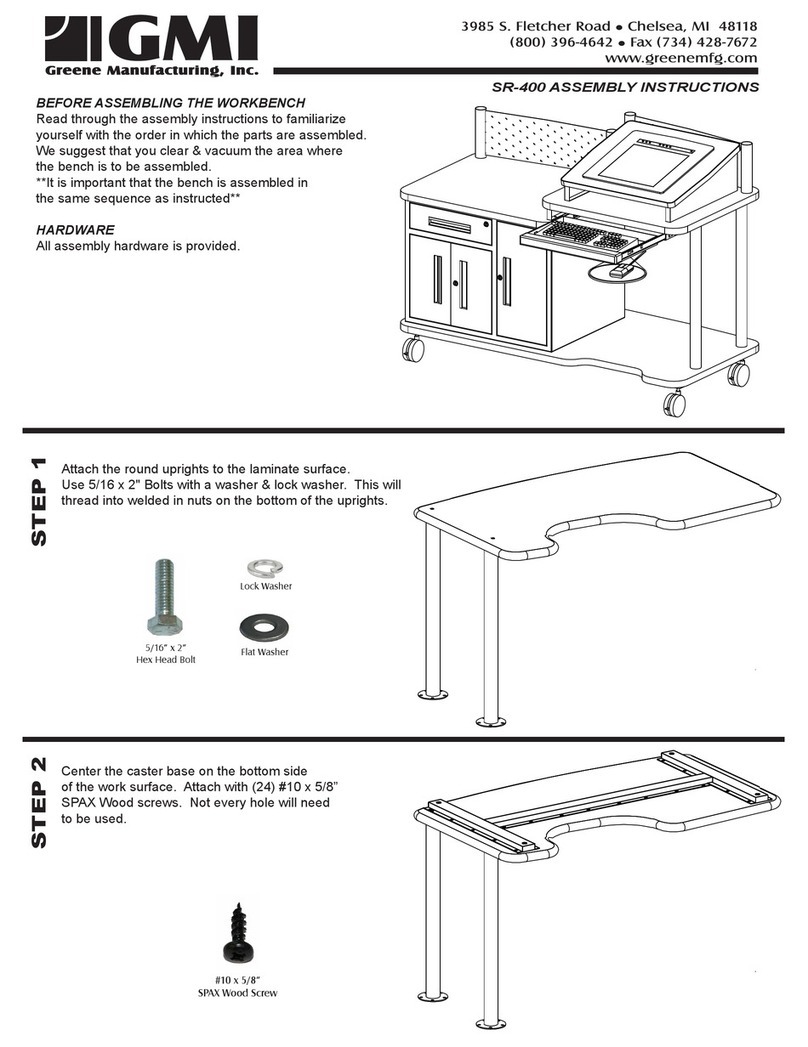 GMI
Greene Manufacturing, Inc.

3985 S. Fletcher Road • Chelsea, MI 48118
(800) 396-4642 • Fax (734) 428-7672
www.greenemfg.com

SR-400 ASSEMBLY INSTRUCTIONS

BEFORE ASSEMBLING THE WORKBENCH
Read through the assembly instructions to familiarize yourself with the order in which the parts are assembled. We suggest that you clear & vacuum the area where the bench is to be assembled.
**It is important that the bench is assembled in the same sequence as instructed**

HARDWARE
All assembly hardware is provided.

STEP 1

Attach the round uprights to the laminate surface. Use 5/16 x 2" Bolts with a washer & lock washer. This will thread into welded in nuts on the bottom of the uprights.

5/16" x 2"
Hex Head Bolt

Lock Washer

Flat Washer

STEP 2

Center the caster base on the bottom side of the work surface. Attach with (24) #10 x 5/8" SPAX Wood screws. Not every hole will need to be used.

#10 x 5/8"
SPAX Wood Screw